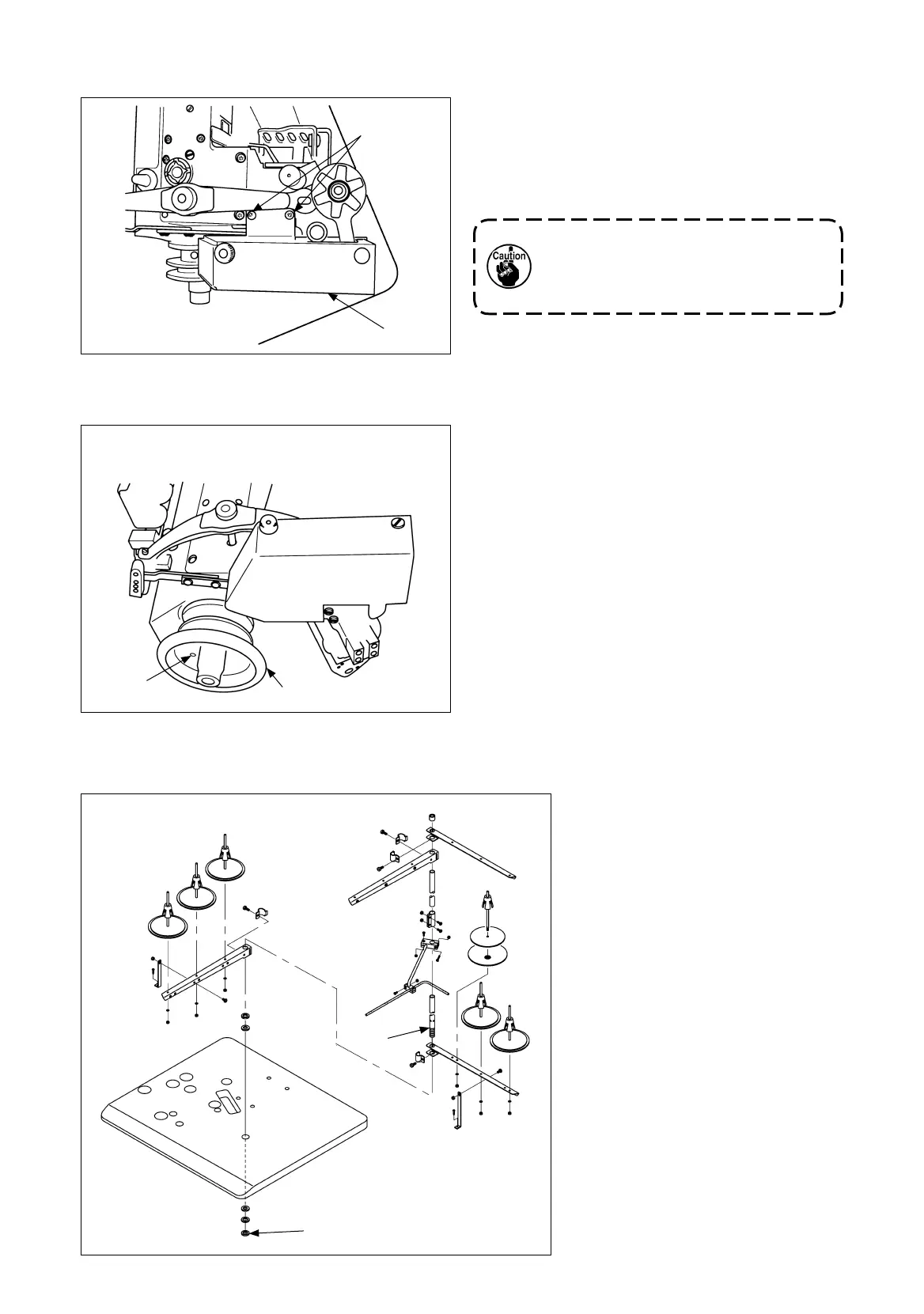 Caution