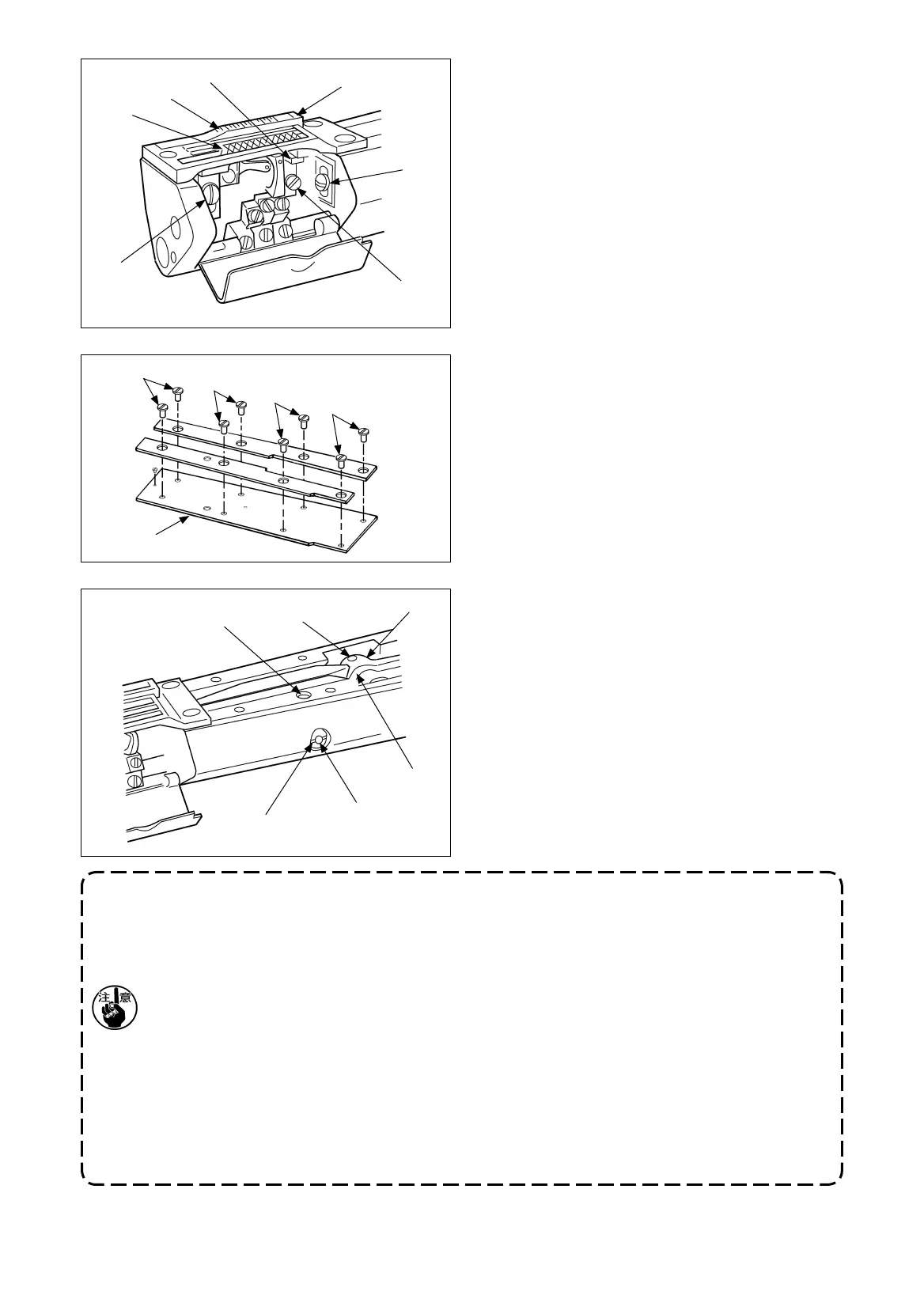 注意