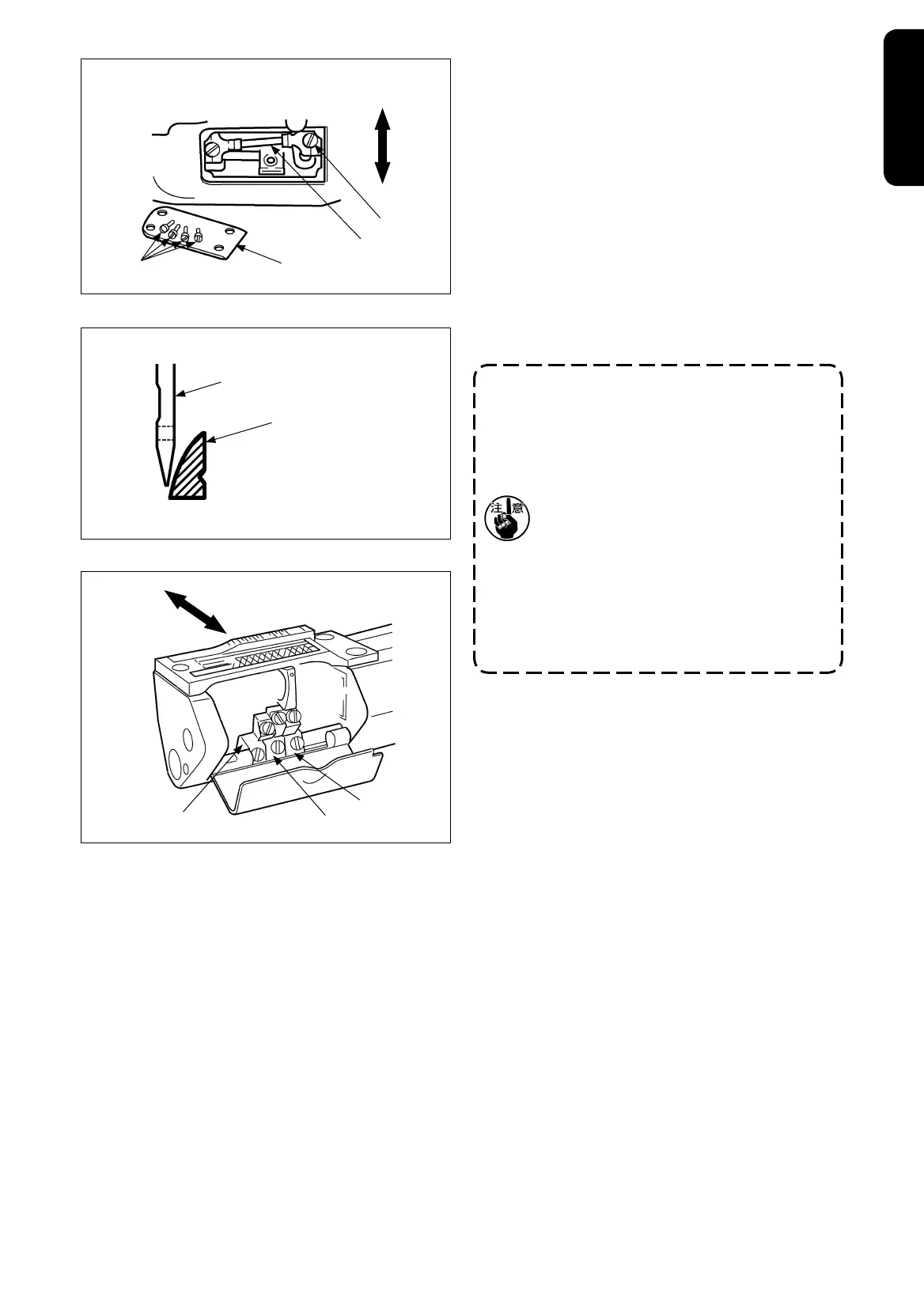 注意