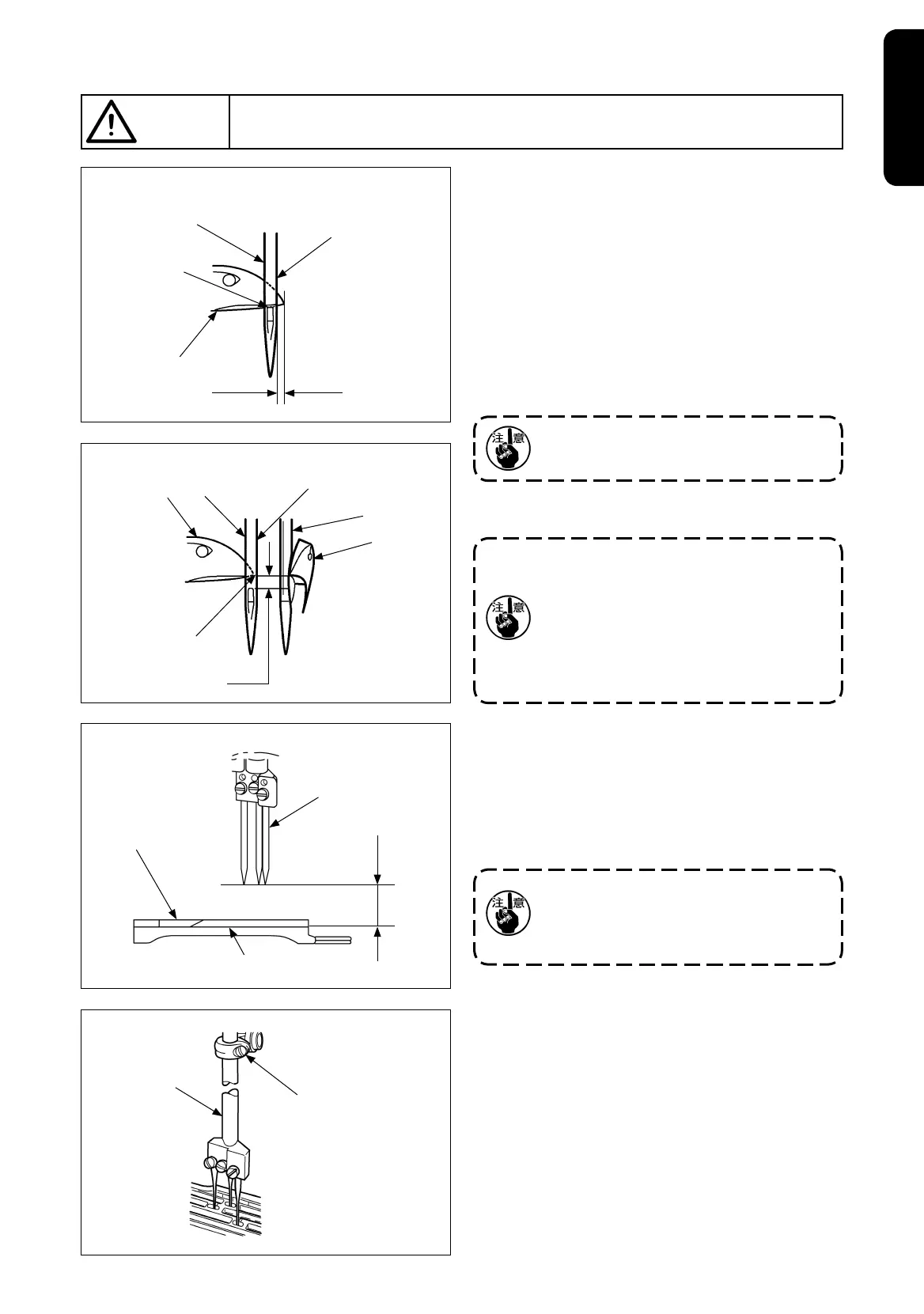 注意

注意

注意