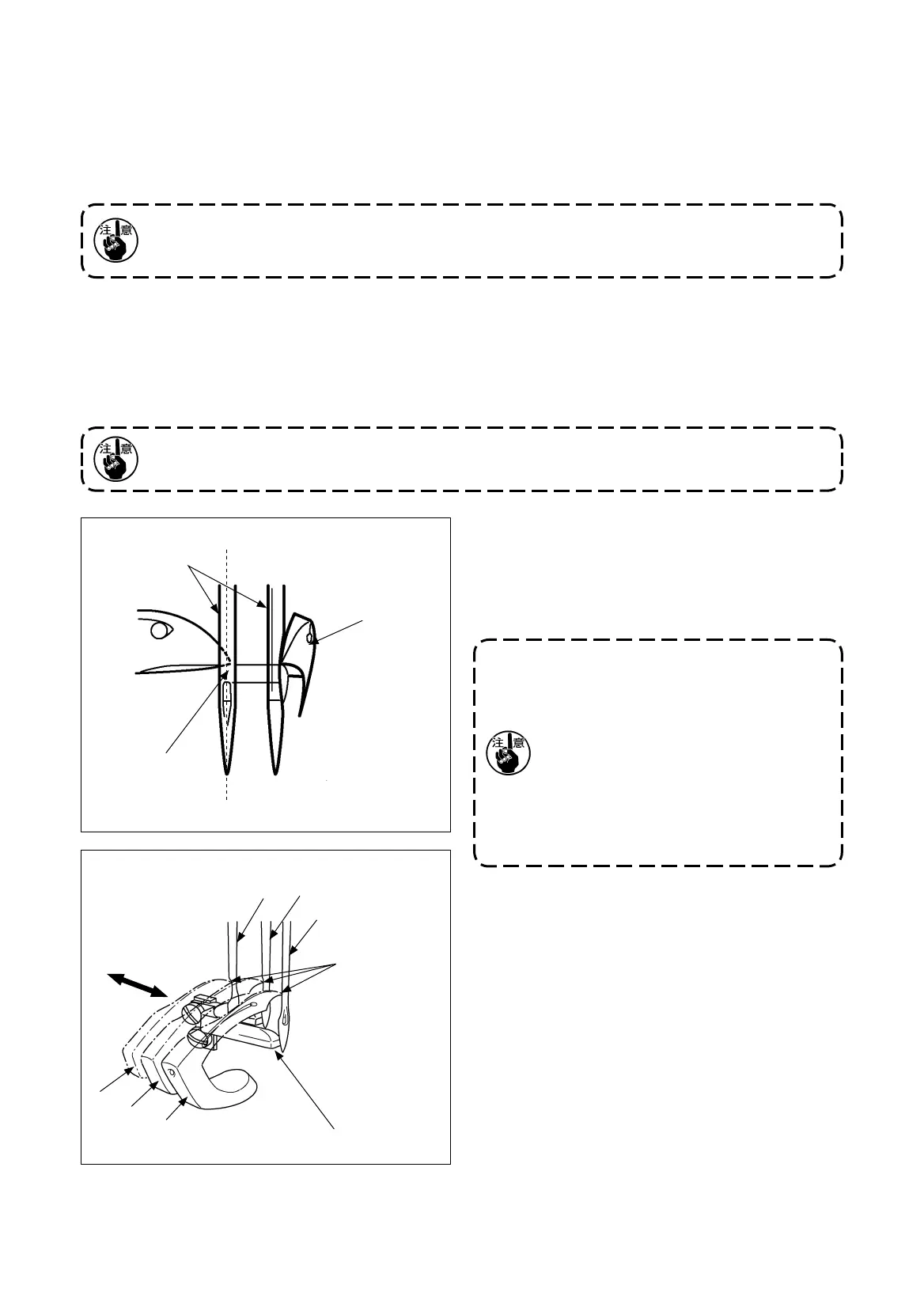 注意

注意

注意