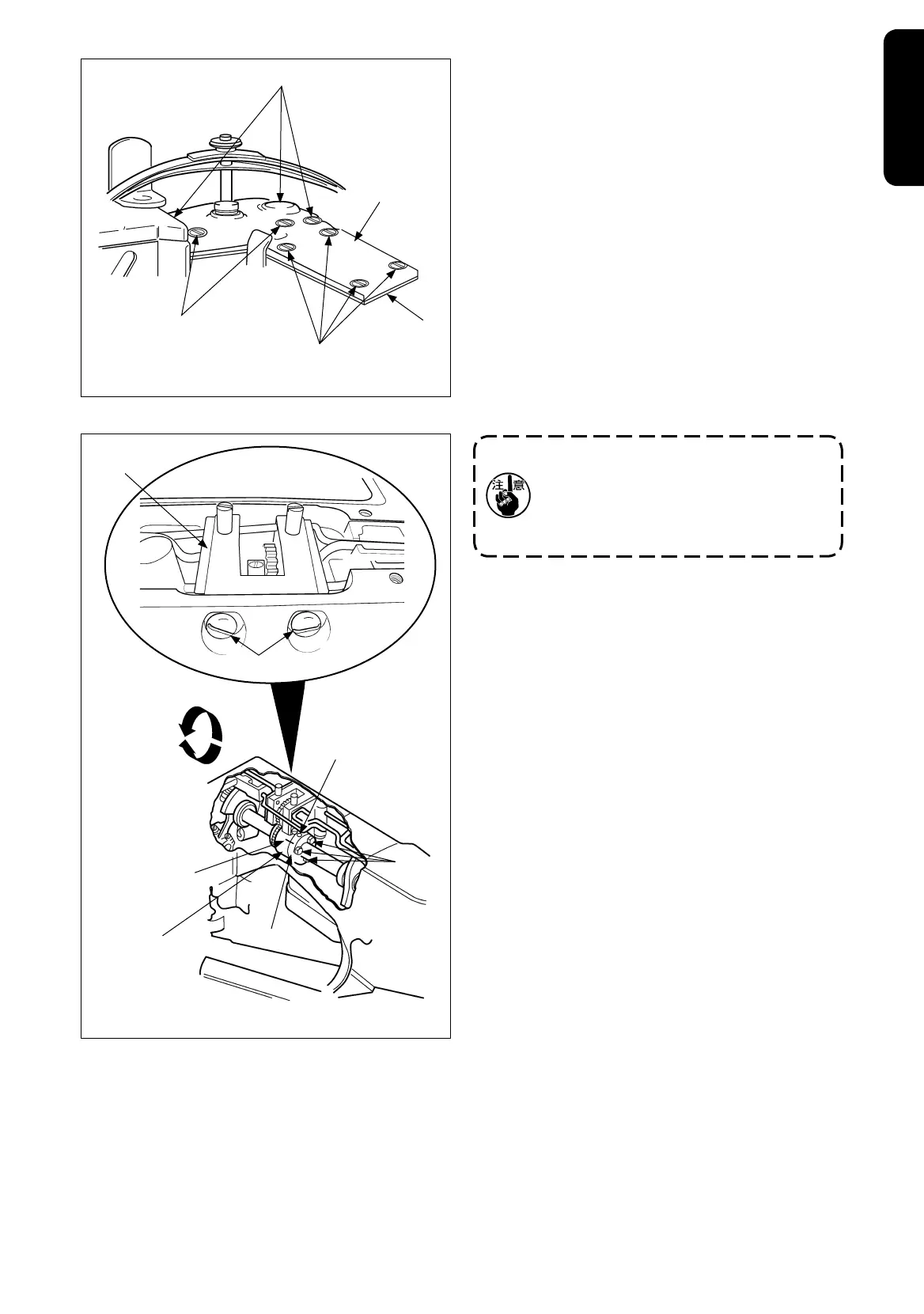 注意