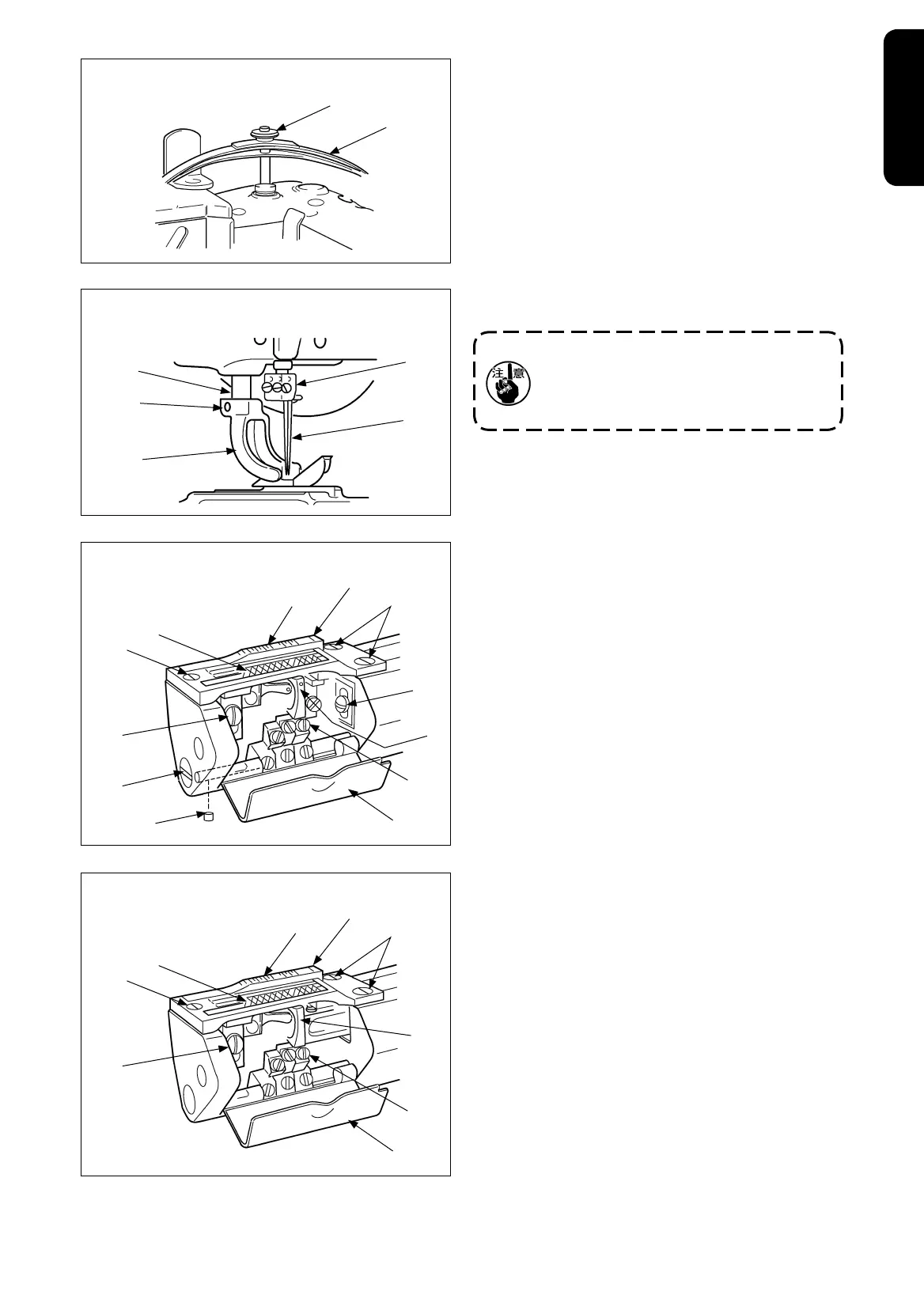 注意