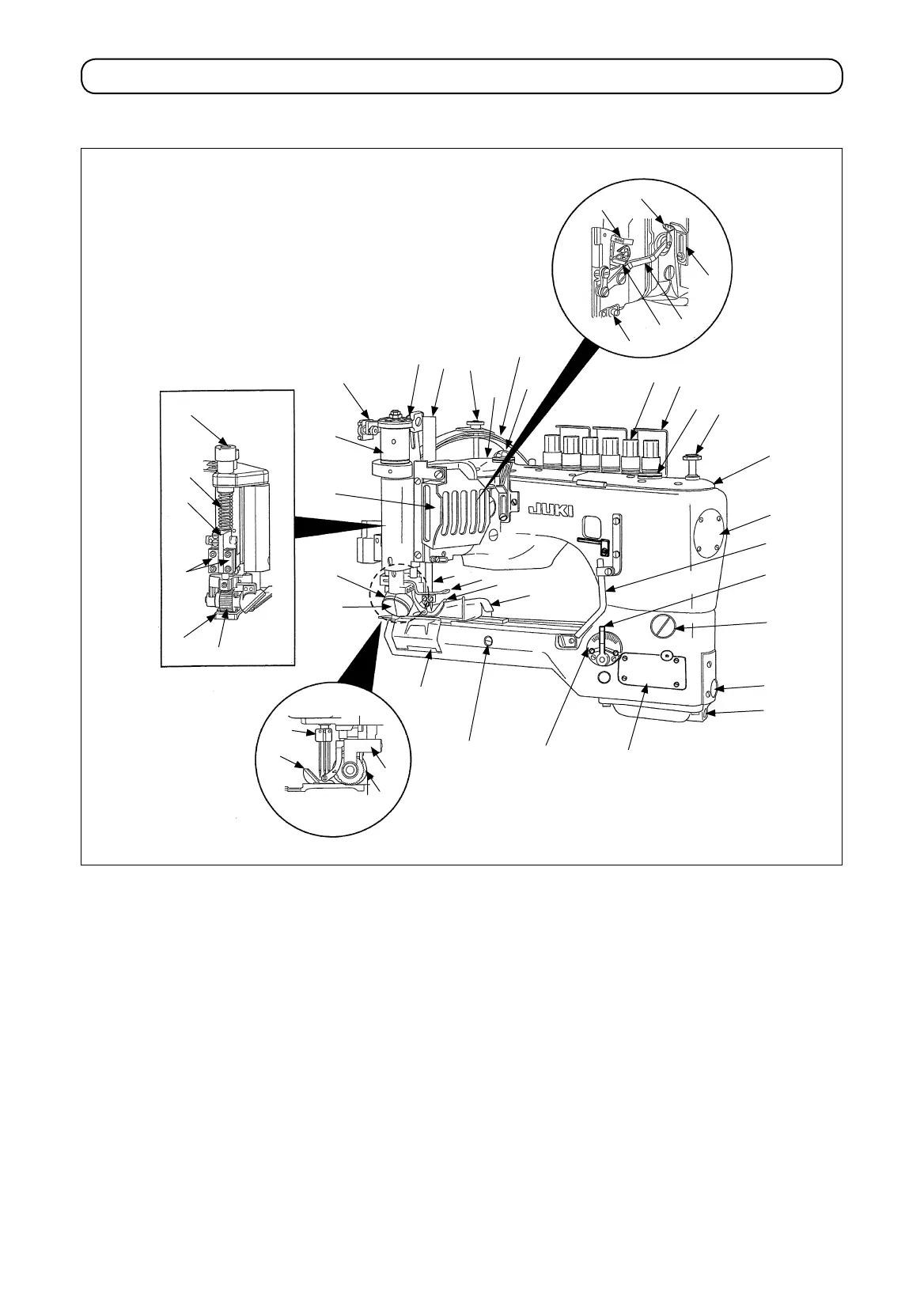 JUKI