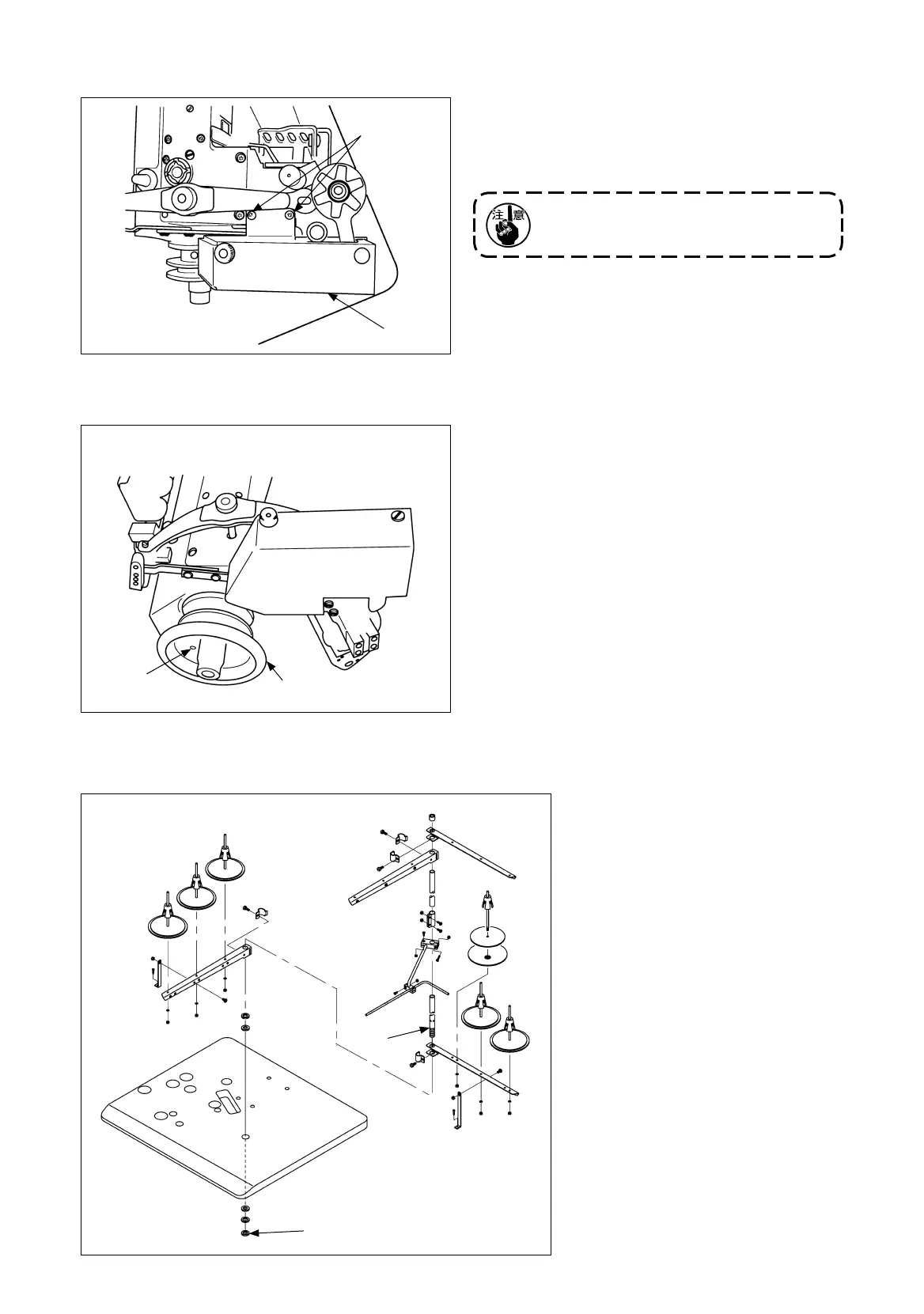 注意