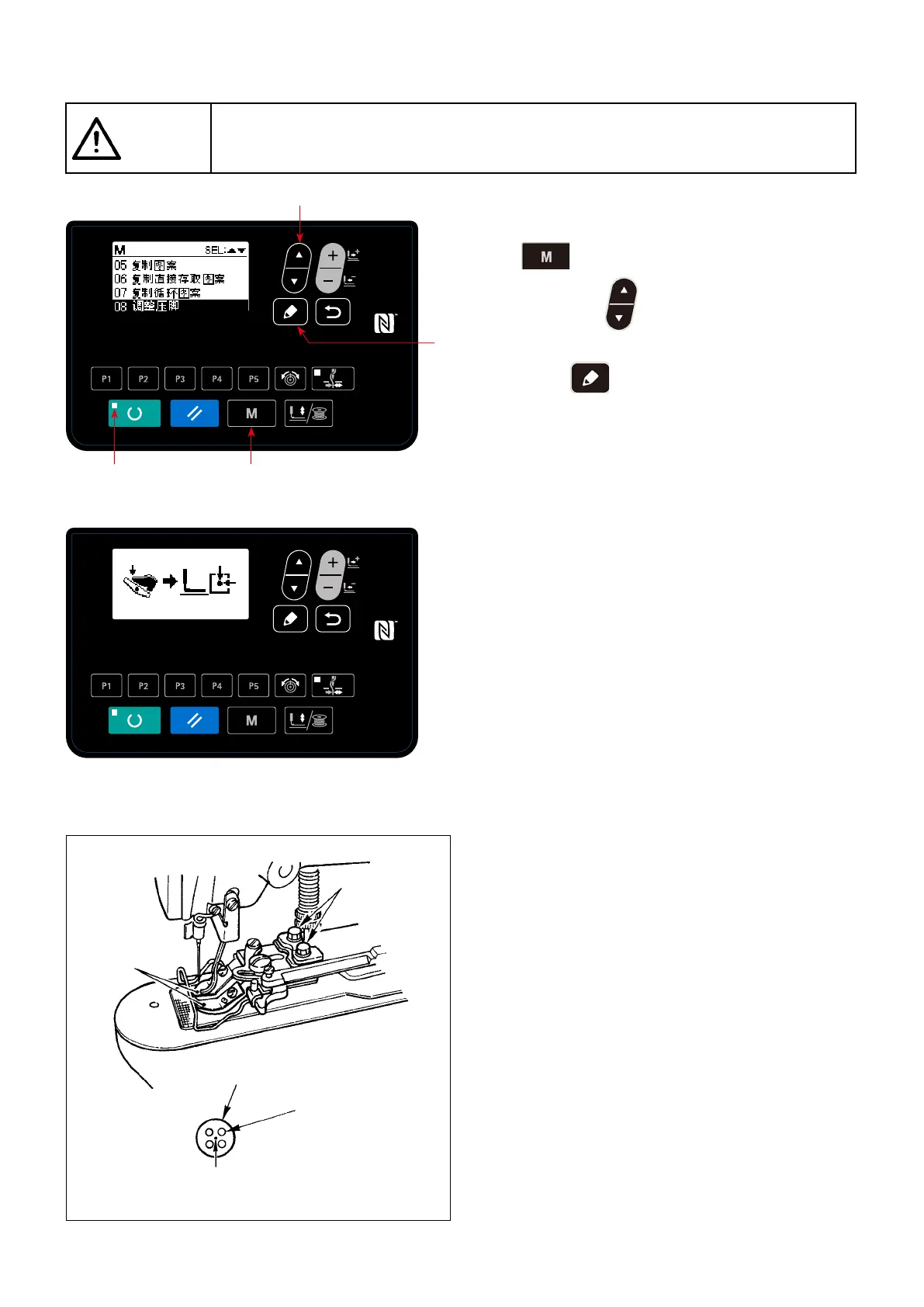 M SEL:▲▼
05 复制图案
06 复制直接存取图案
07 复制循环图案
08 调整压脚

P1 P2 P3 P4 P5

M

M

P1 P2 P3 P4 P5

M