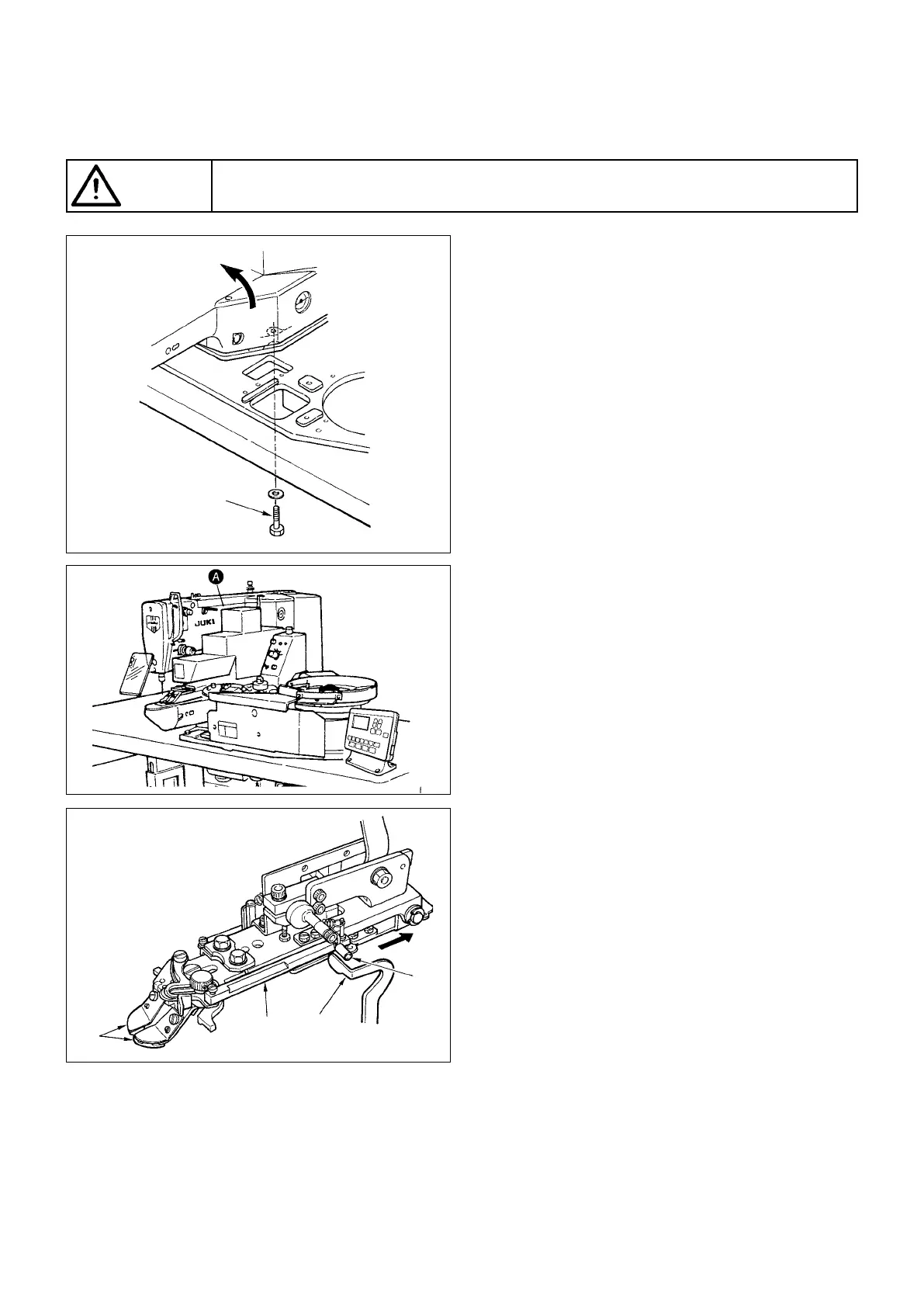 A

JUKI