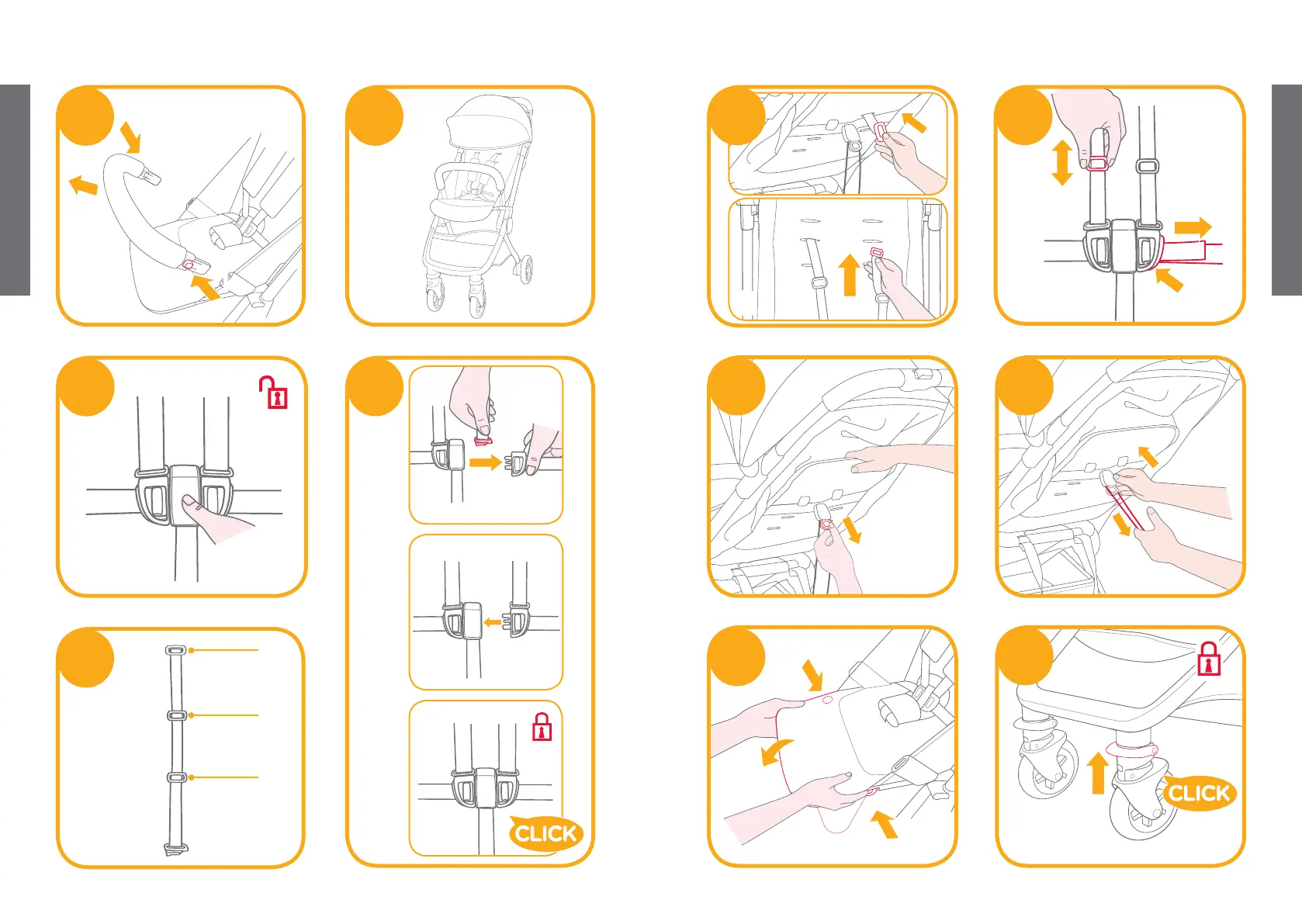 CLICK

CLICK