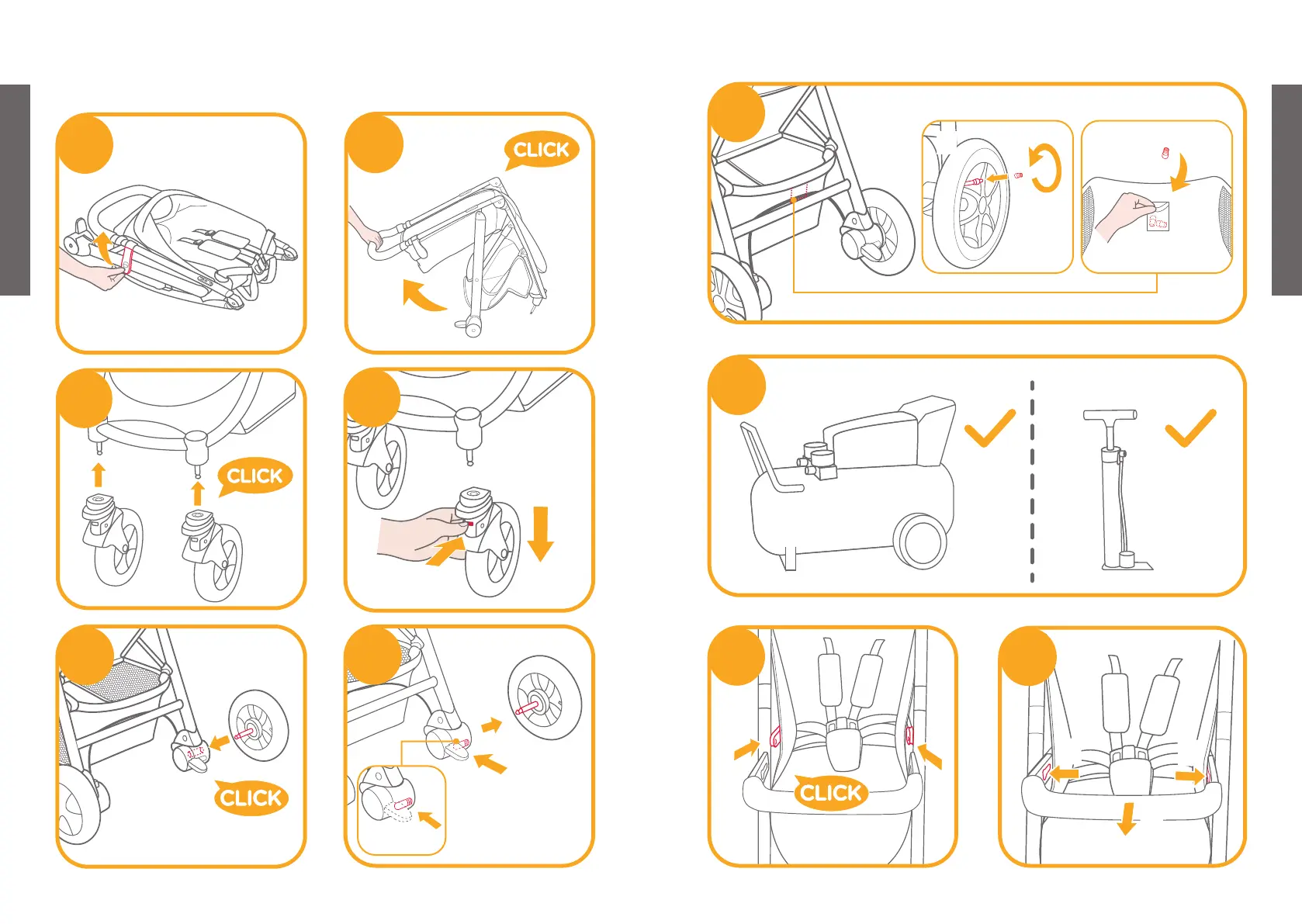 CLICK

CLICK

CLICK

CLICK