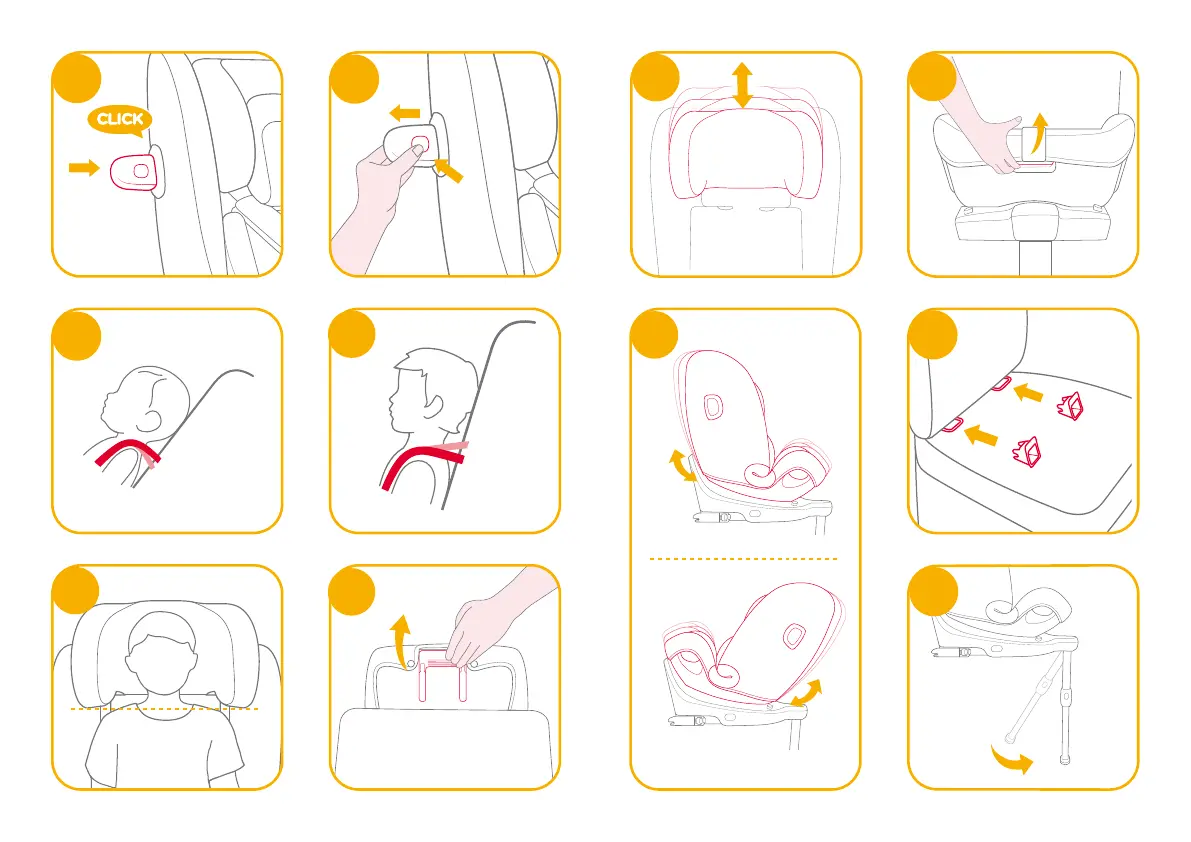 CLICK