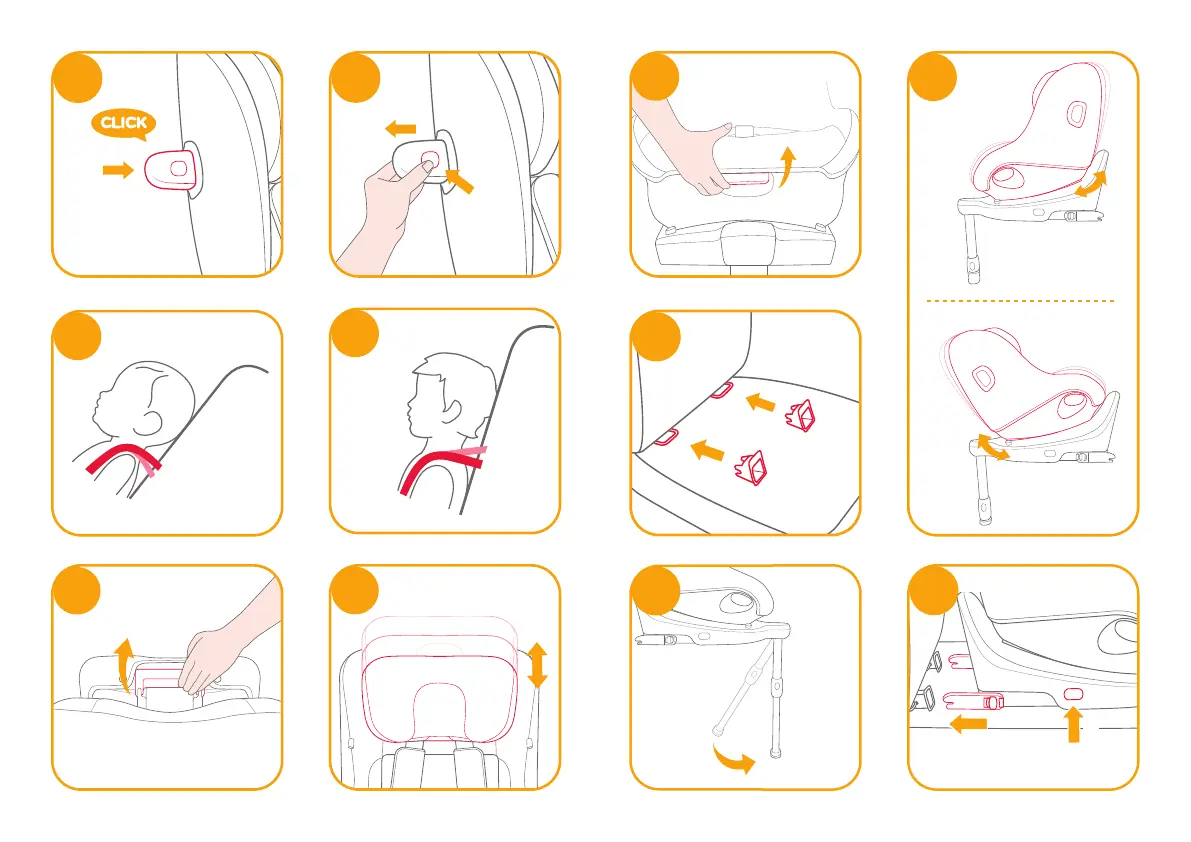 CLICK