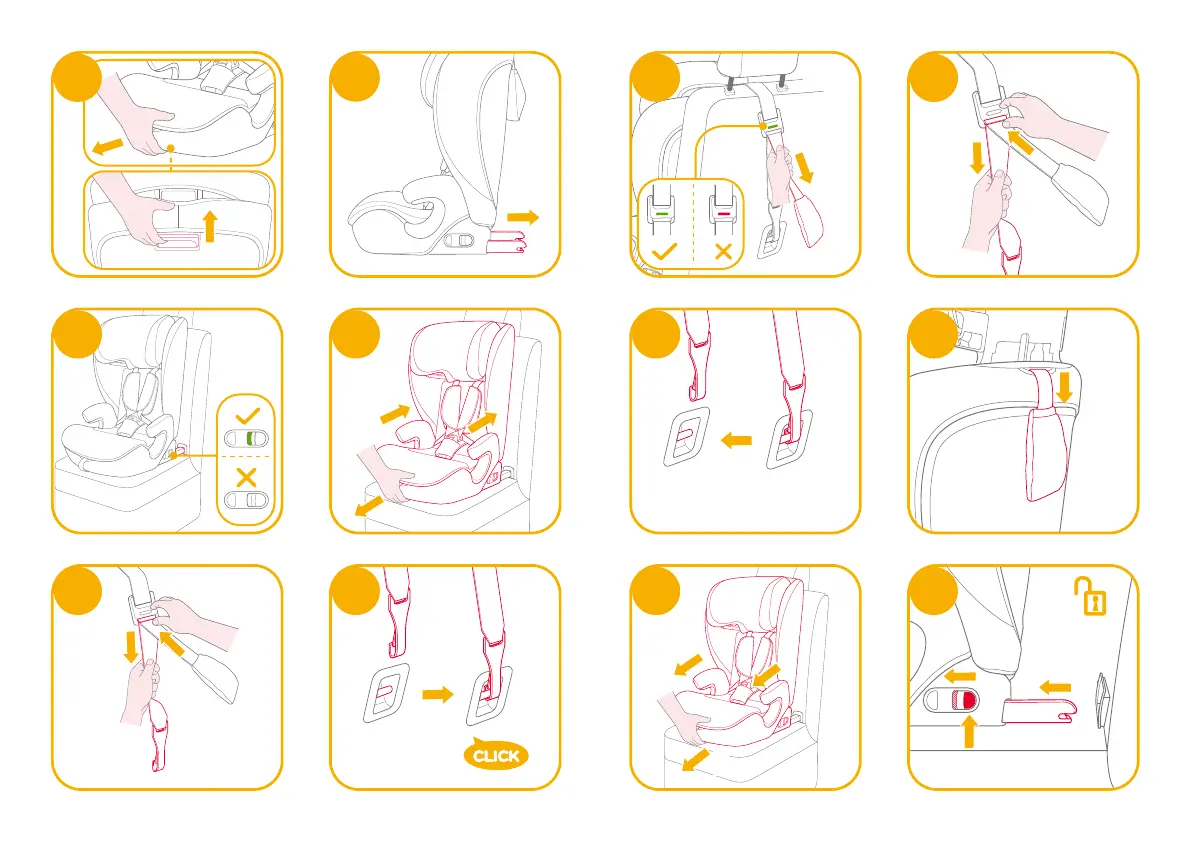 CLICK