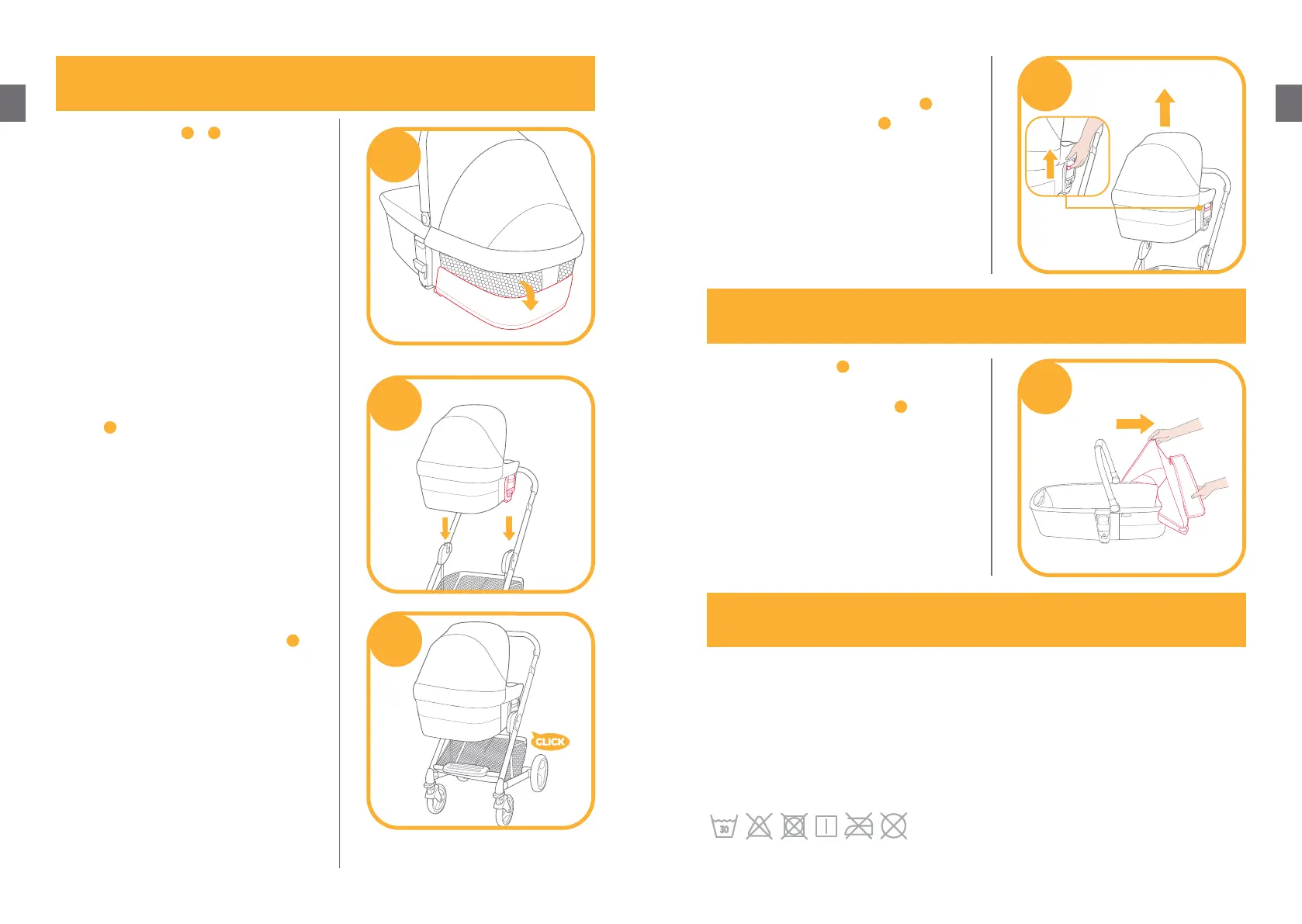 CLICK

30