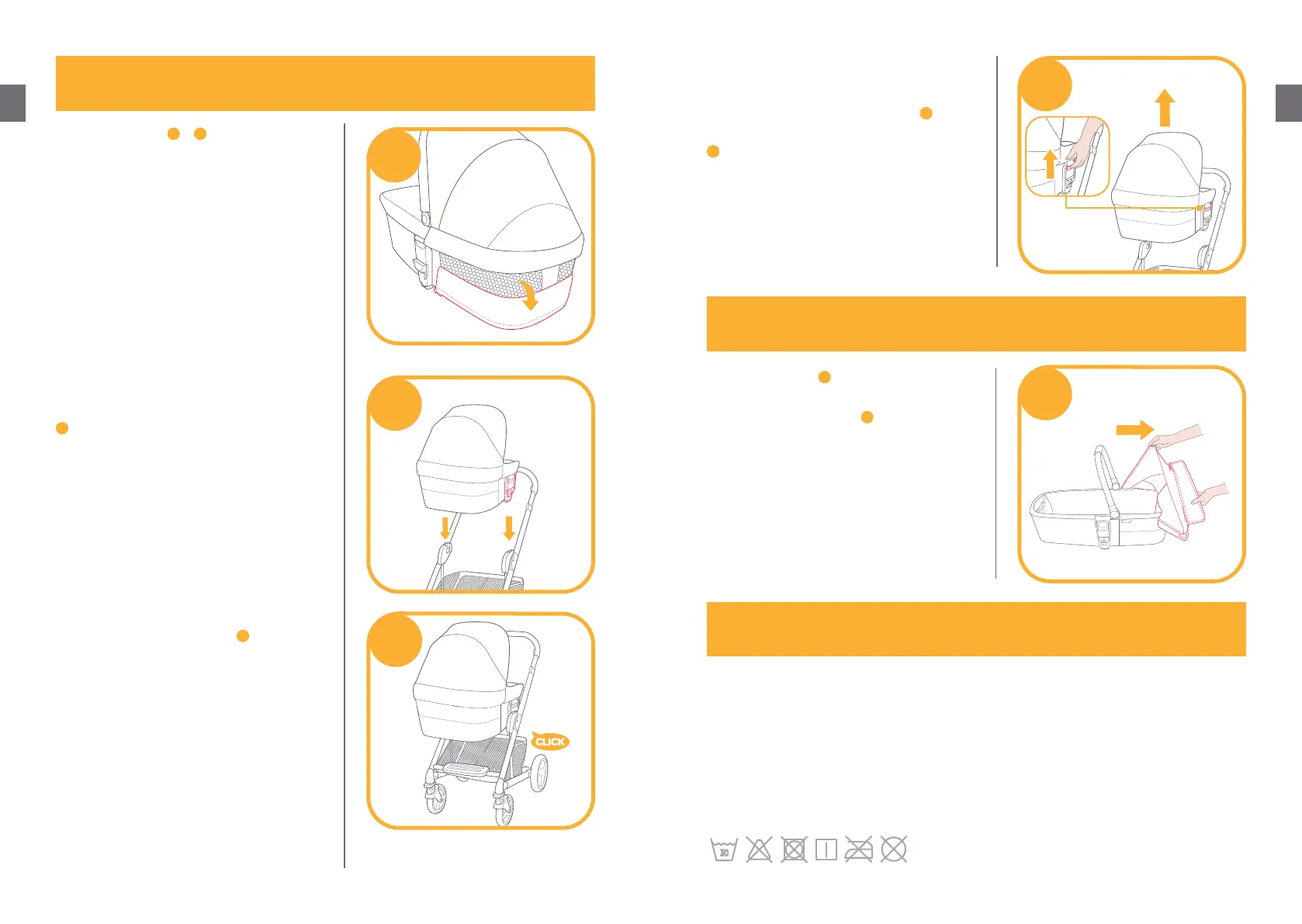 CLICK

30