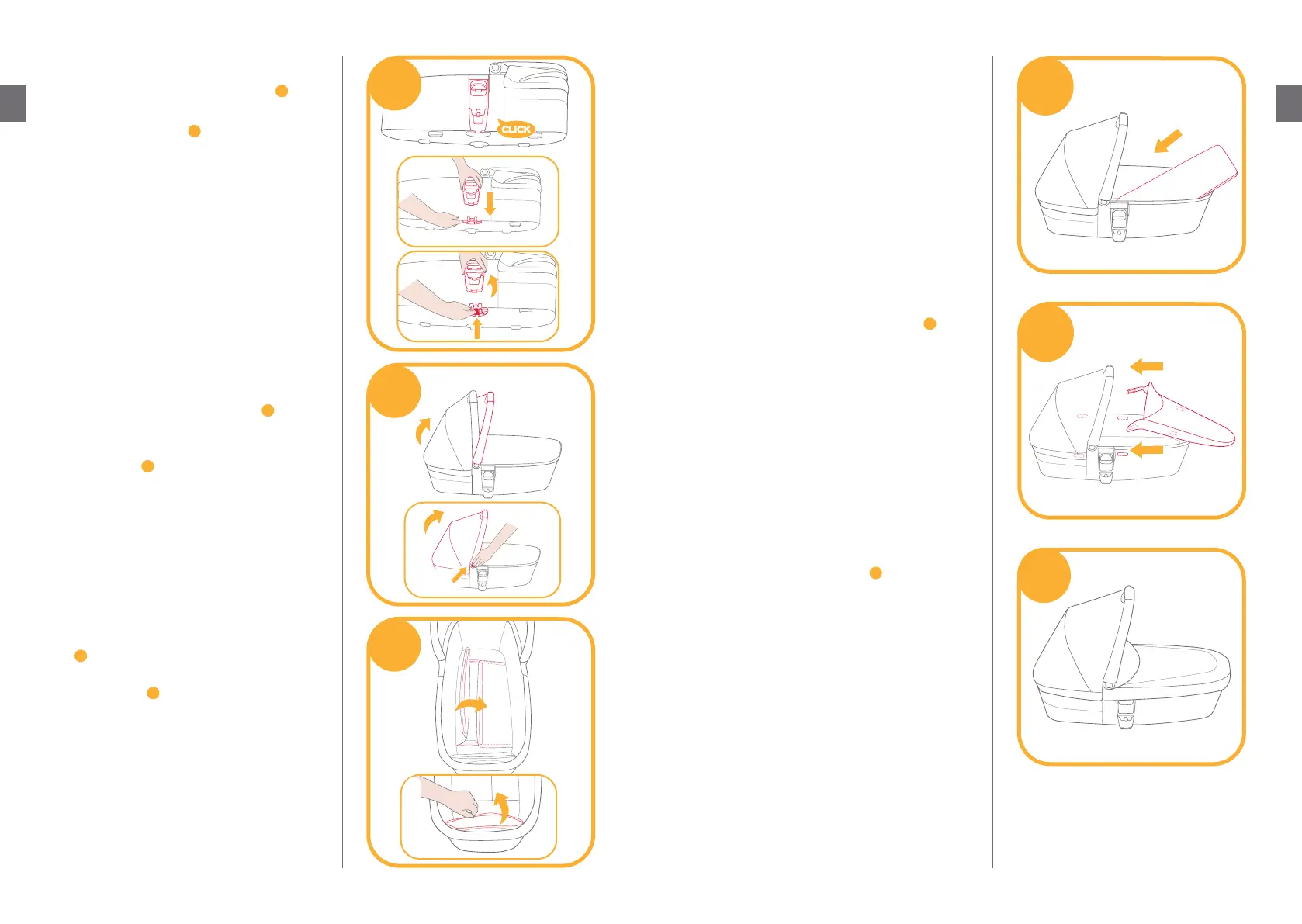 CLICK