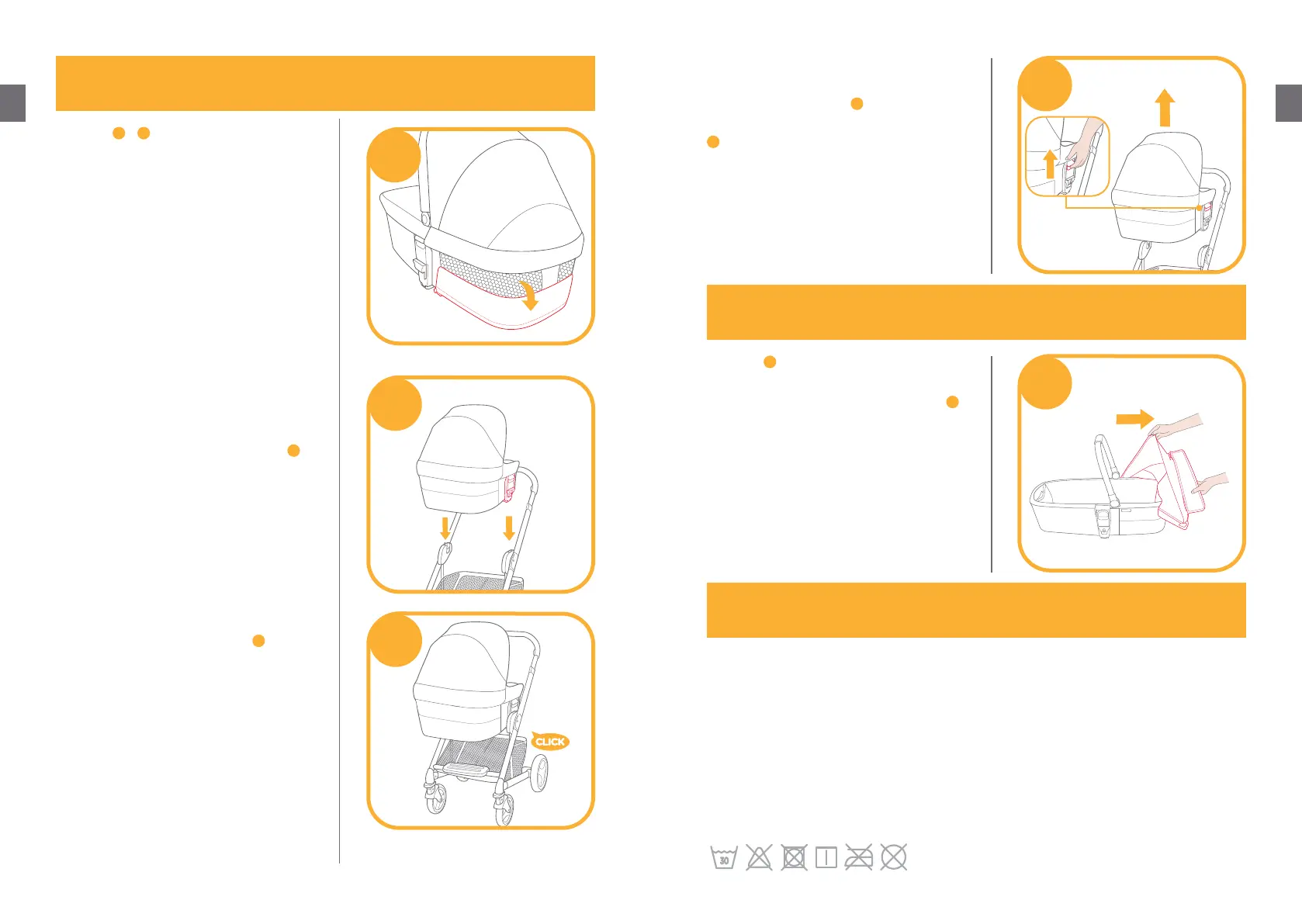 CLICK

30