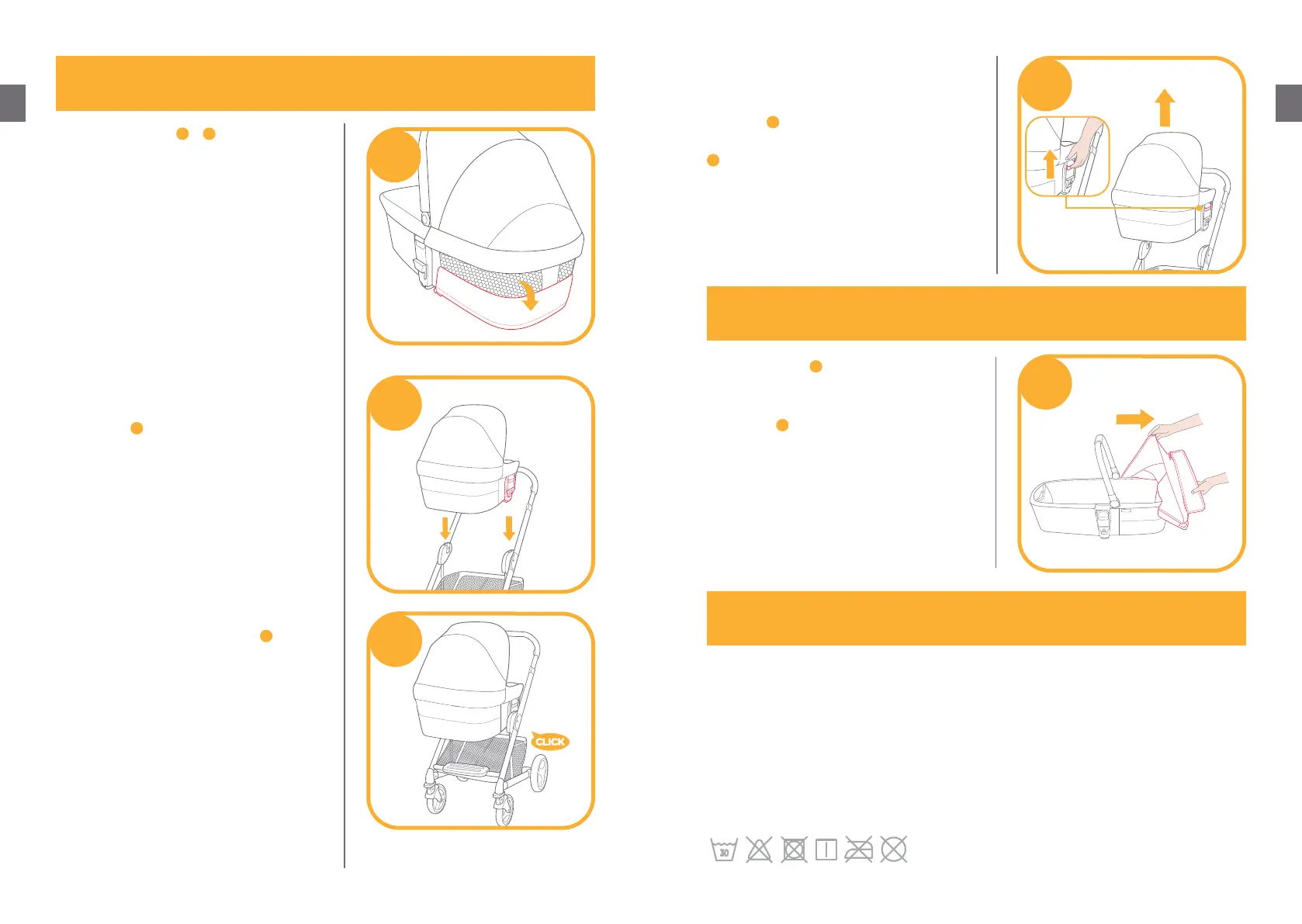 CLICK

30