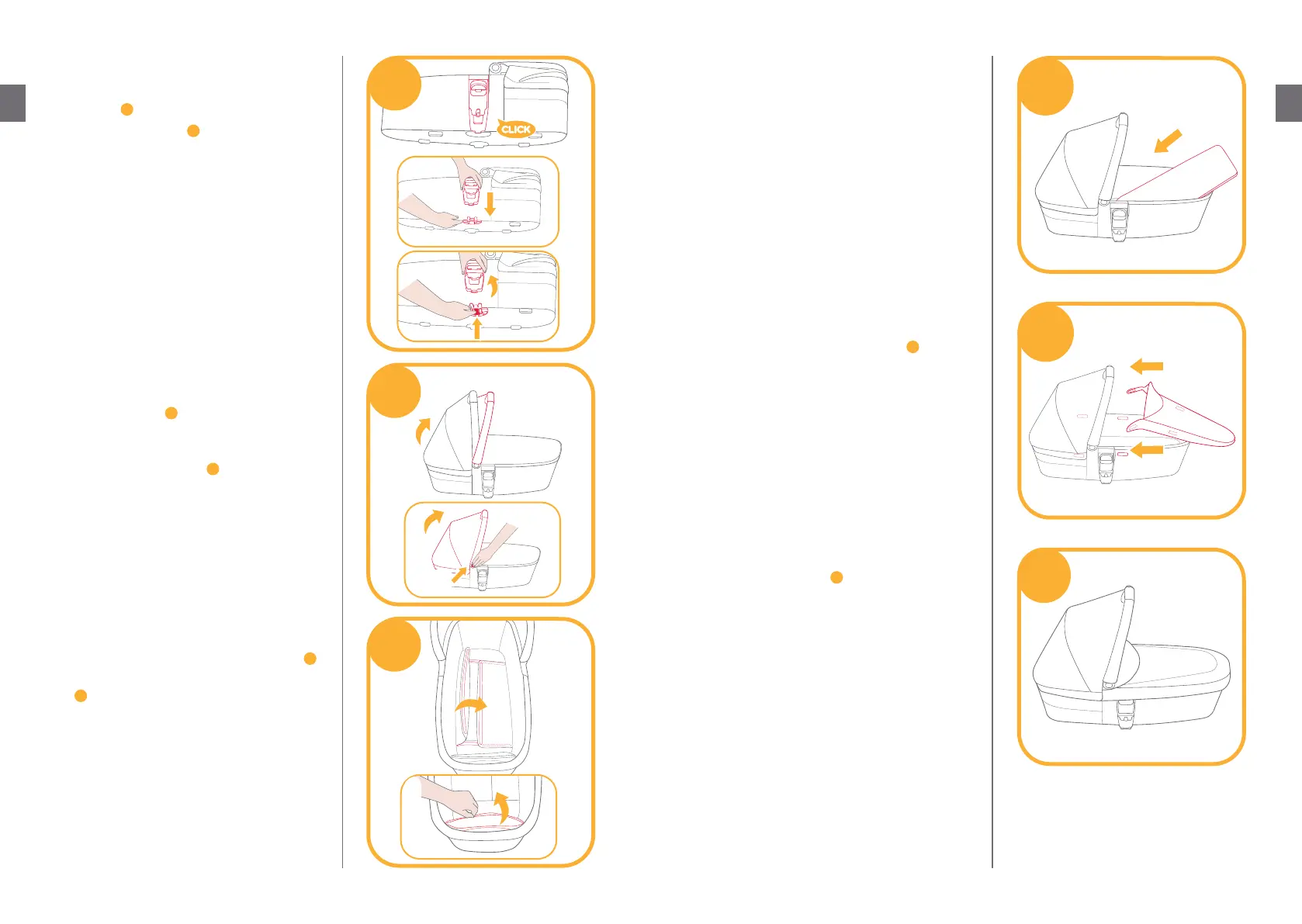 CLICK