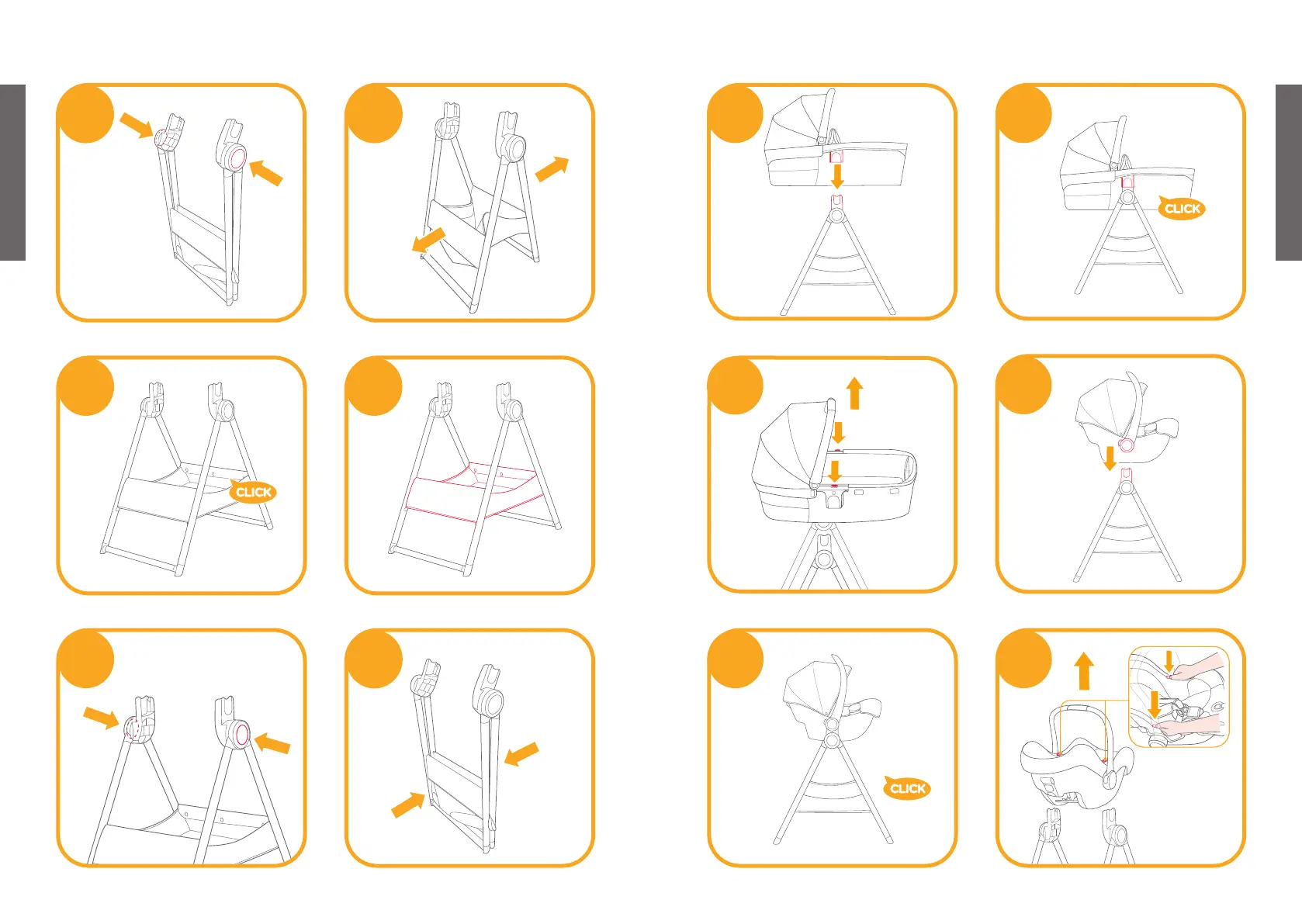 CLICK

CLICK

CLICK