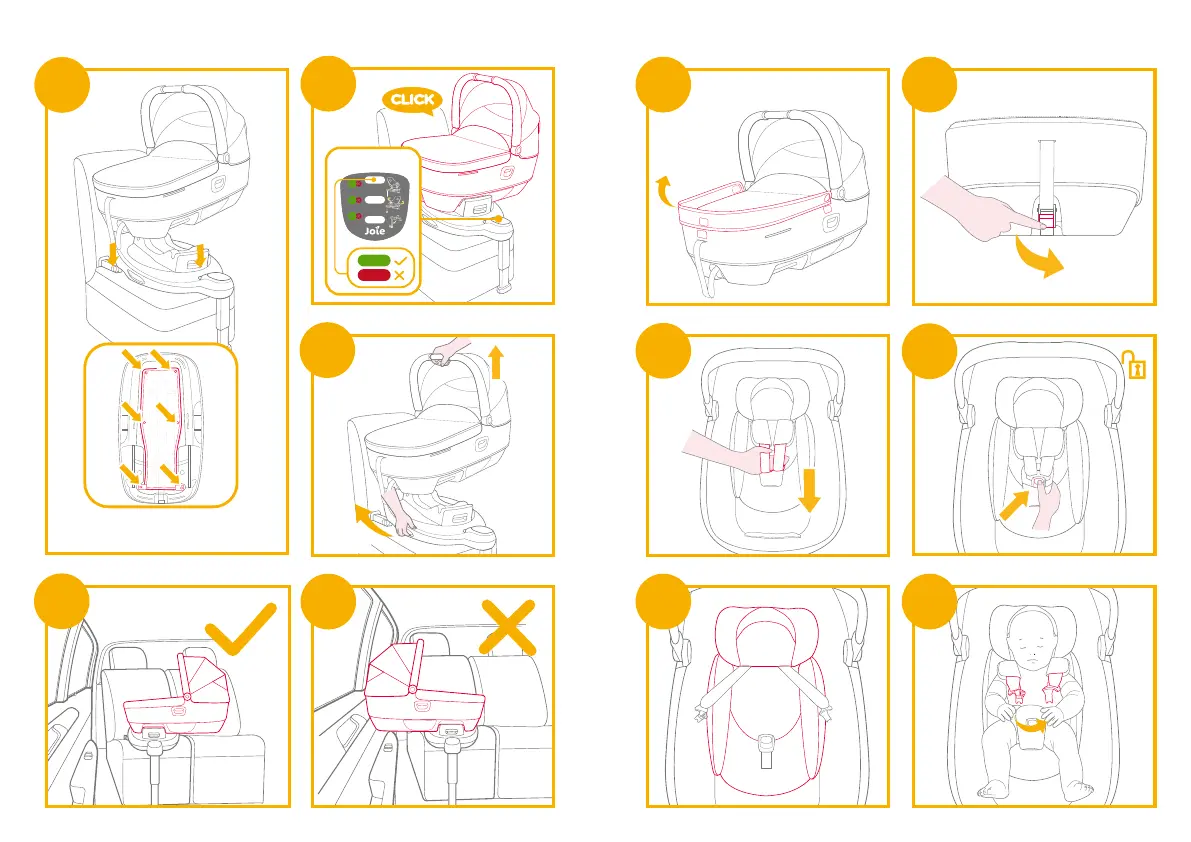 CLICK

Joie