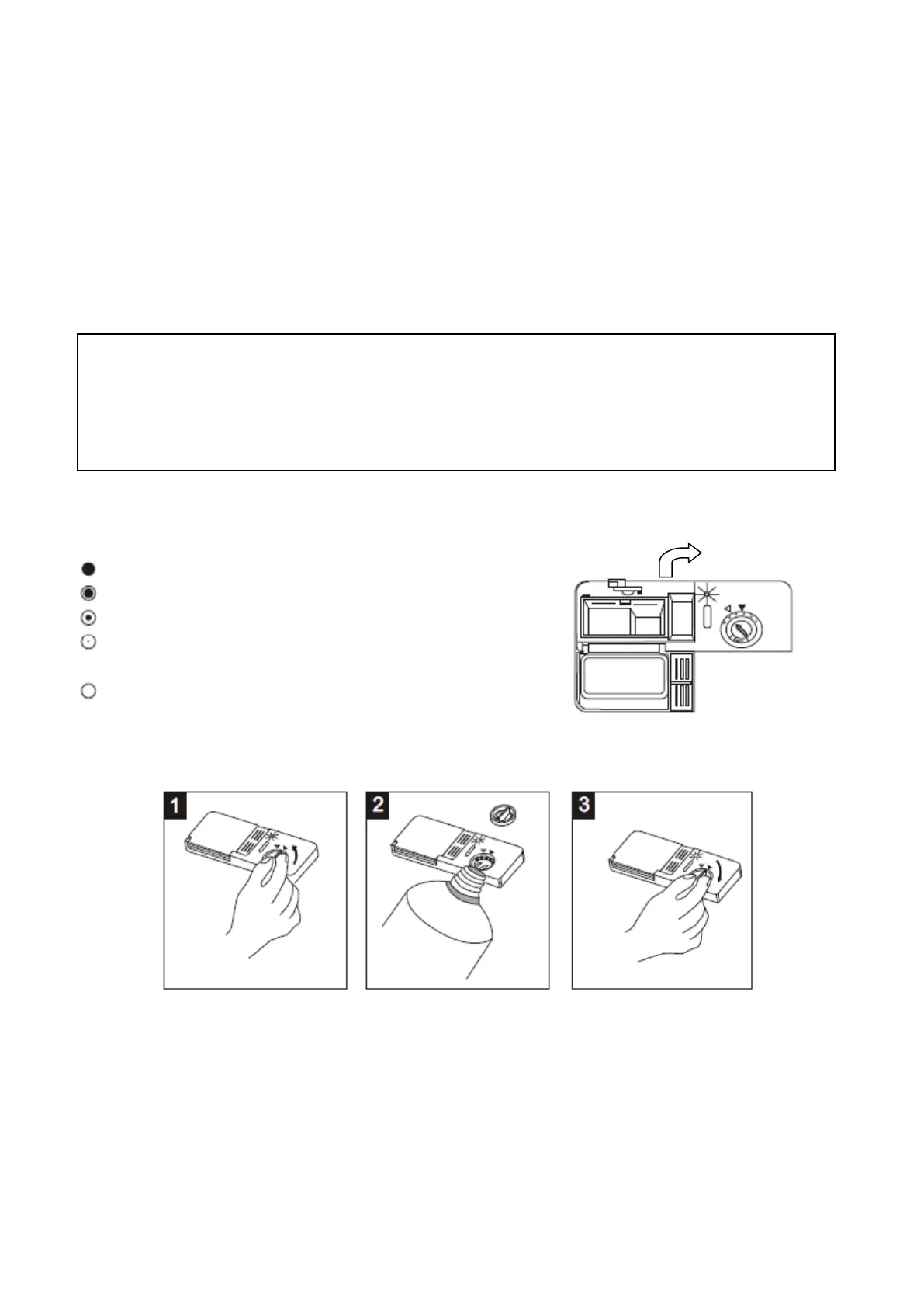 1

2

3