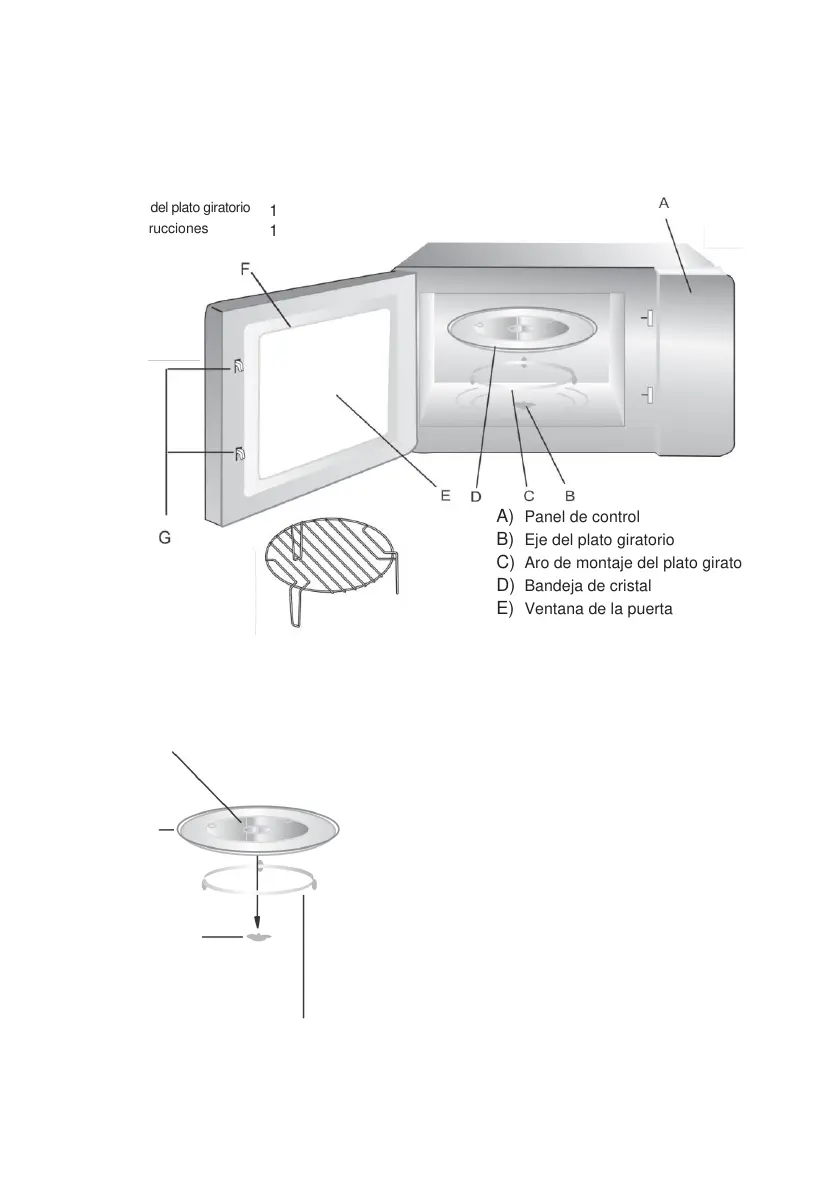 del plato giratorio 1
rucciones 1

A

F

G

E D C B

A) Panel de control
B) Eje del plato giratorio
C) Aro de montaje del plato girato
D) Bandeja de cristal
E) Ventana de la puerta