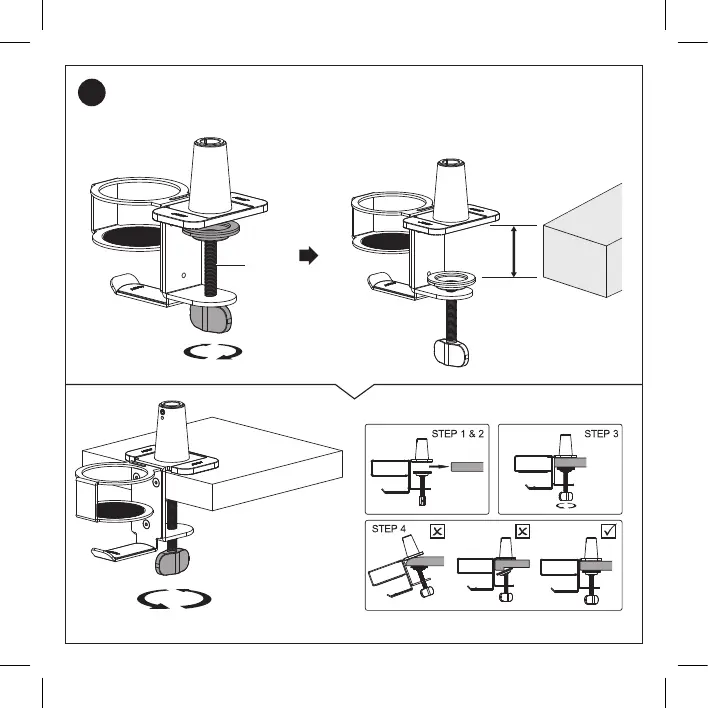 STEP 1 & 2

STEP 3

STEP 4