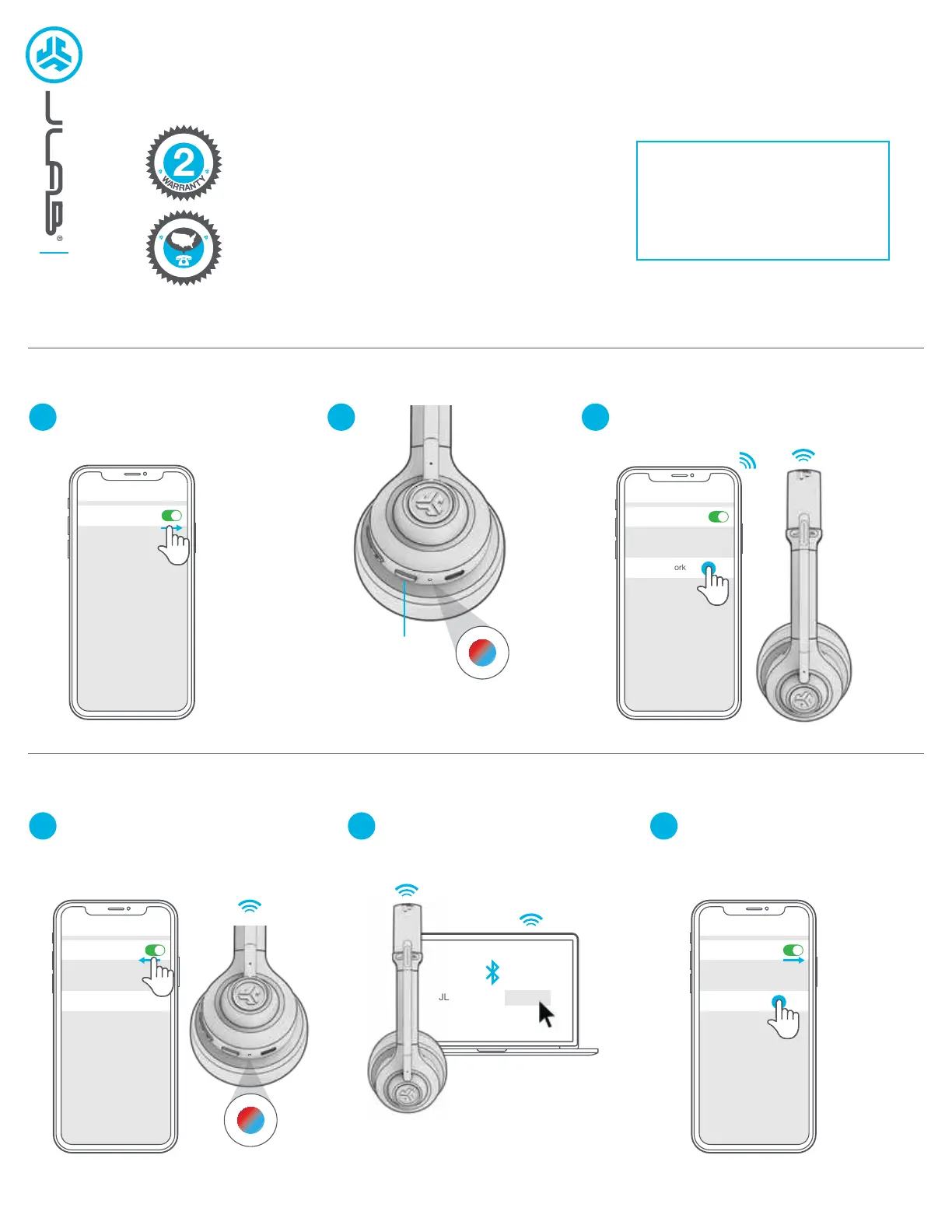 JLAB

2
WARRANTY

ork

JL