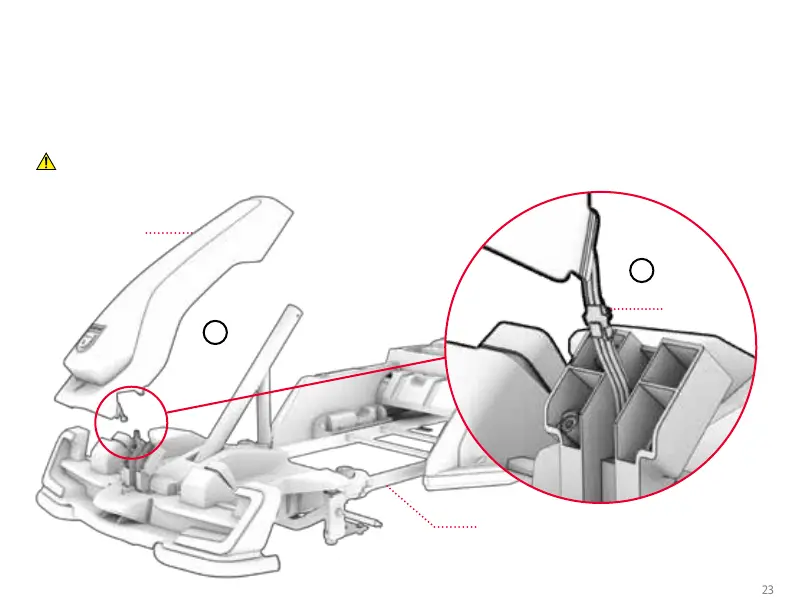 23