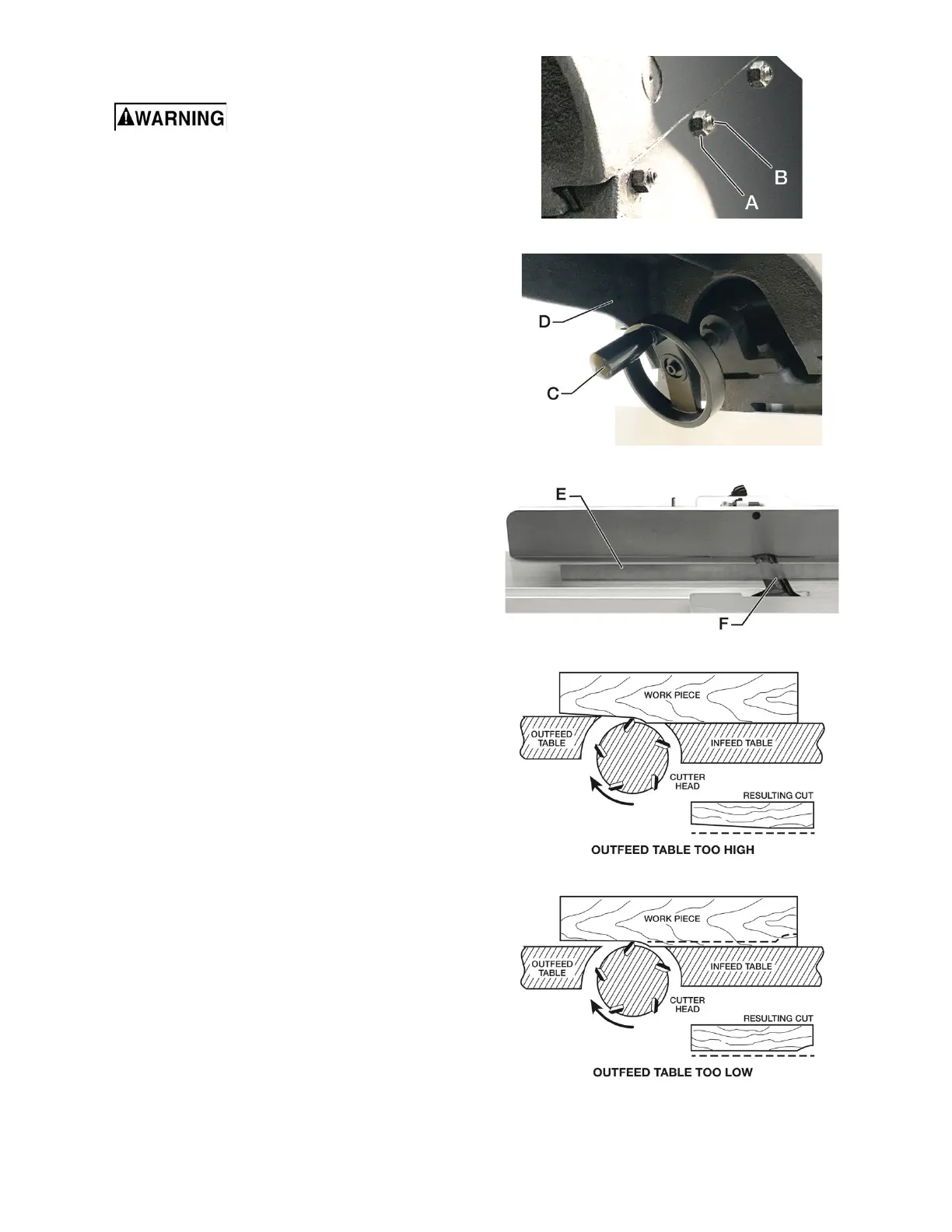 WARNING

B

A

D

C

E

F

WORK PIECE

OUTFEED TABLE

INFEED TABLE

CUTTER HEAD

RESULTING CUT

OUTFEED TABLE TOO HIGH

WORK PIECE

OUTFEED TABLE

INFEED TABLE

CUTTER HEAD

RESULTING CUT

OUTFEED TABLE TOO LOW