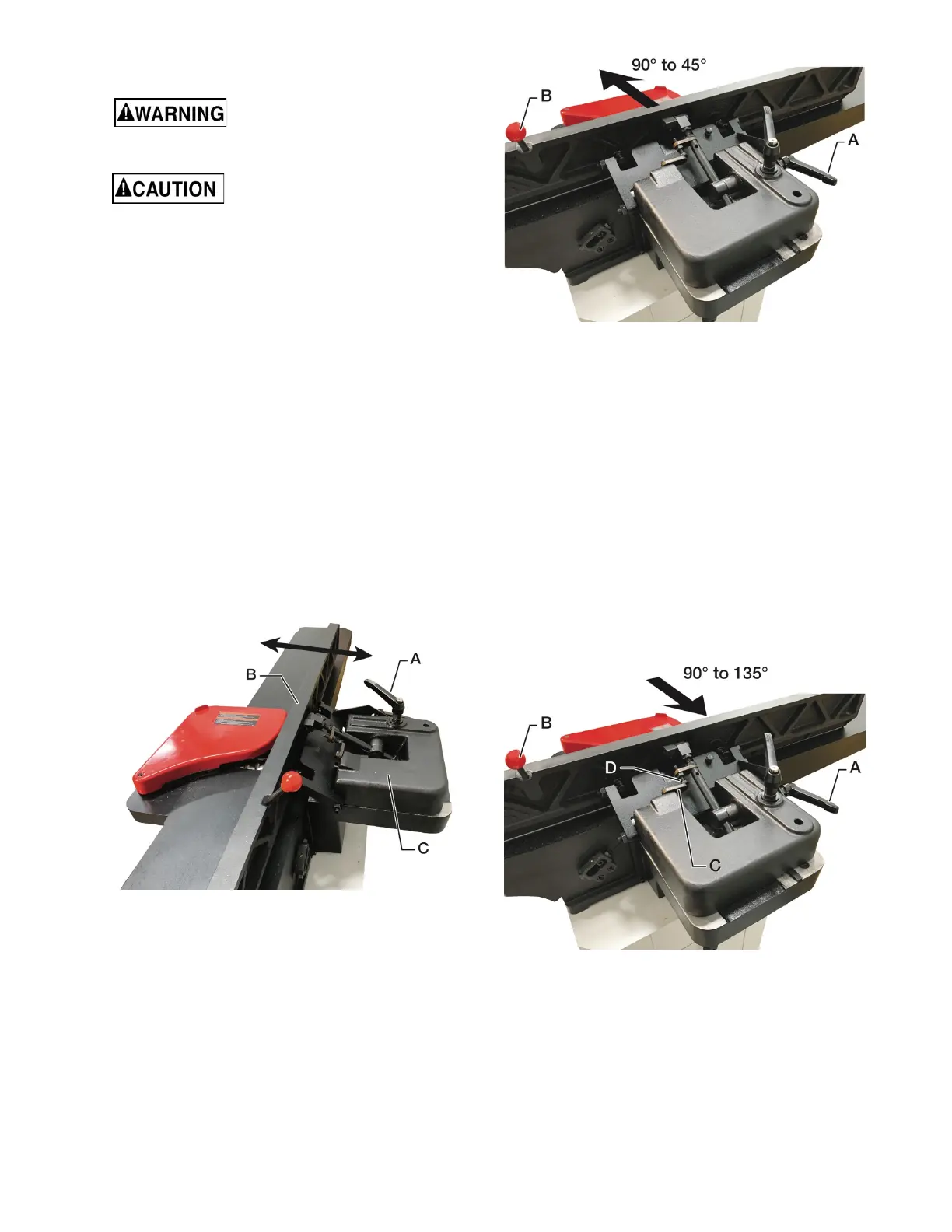 WARNING

CAUTION

90° to 45°

B

A

B

A

C

90° to 135°

B

D

A

C