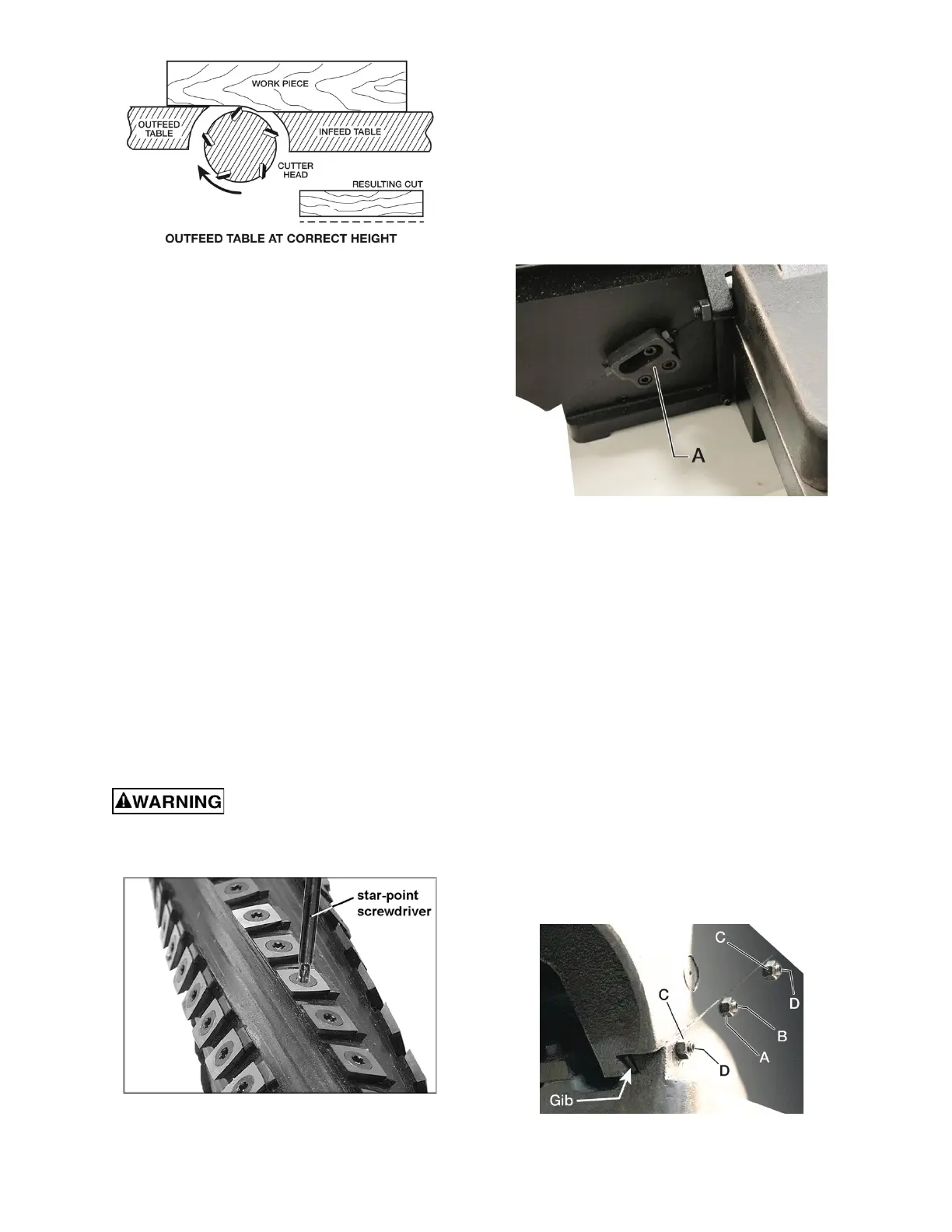 WORK PIECE

OUTFEED TABLE

INFEED TABLE

CUTTER HEAD

RESULTING CUT

OUTFEED TABLE AT CORRECT HEIGHT

A

WARNING

star-point screwdriver

C

D

C

B

A

D

Gib