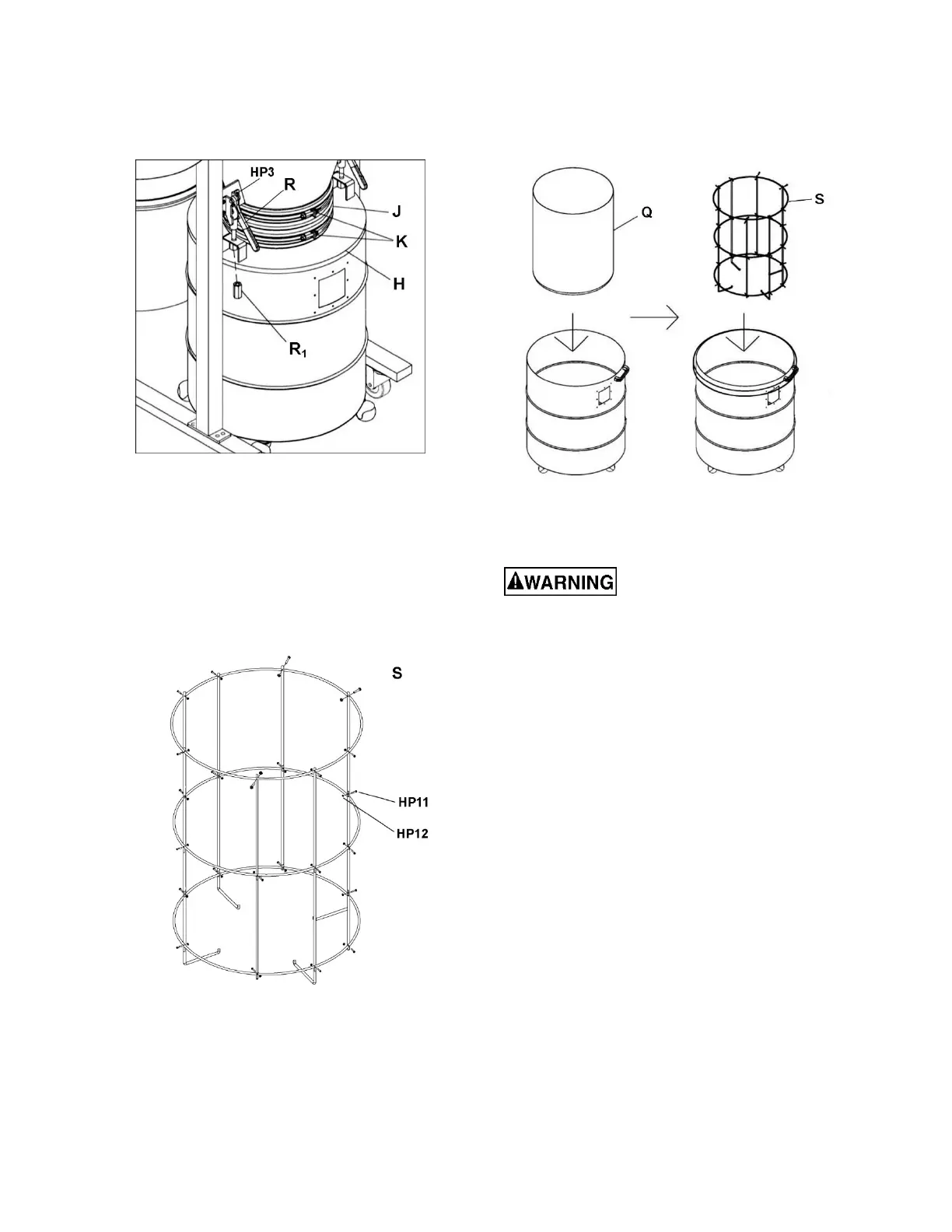 HP3
R
J
K
H
$R_1$

Q
S

WARNING

S
HP11
HP12