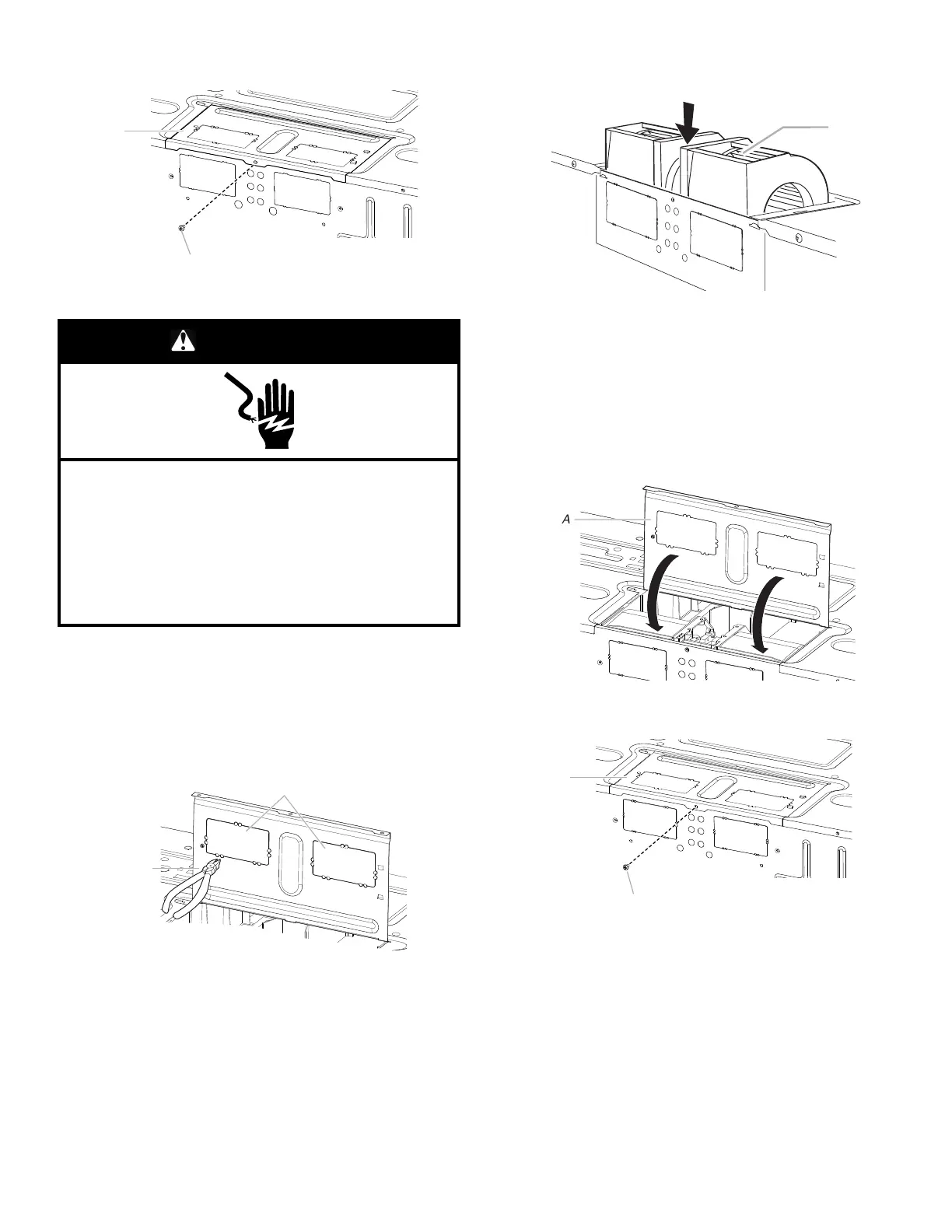 A