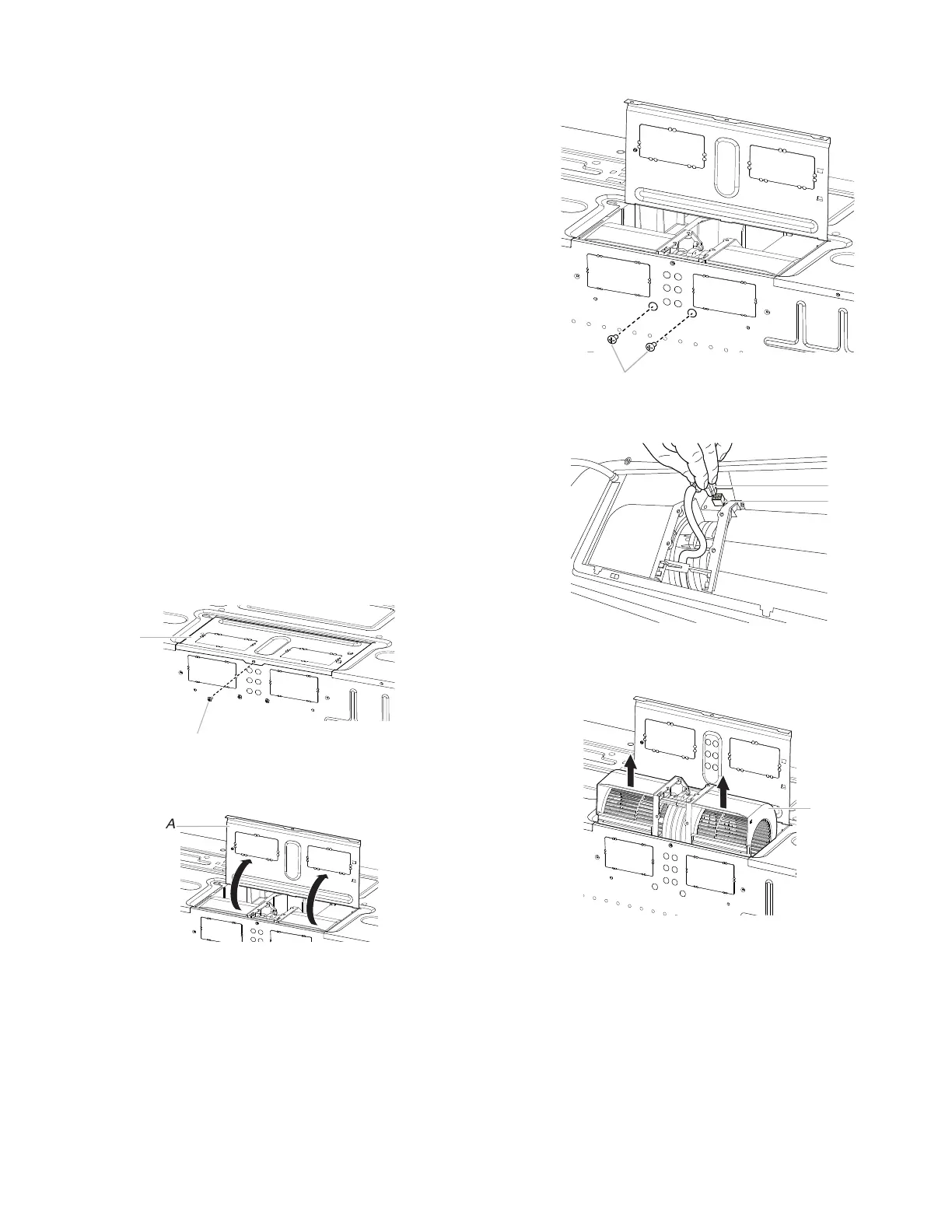 A