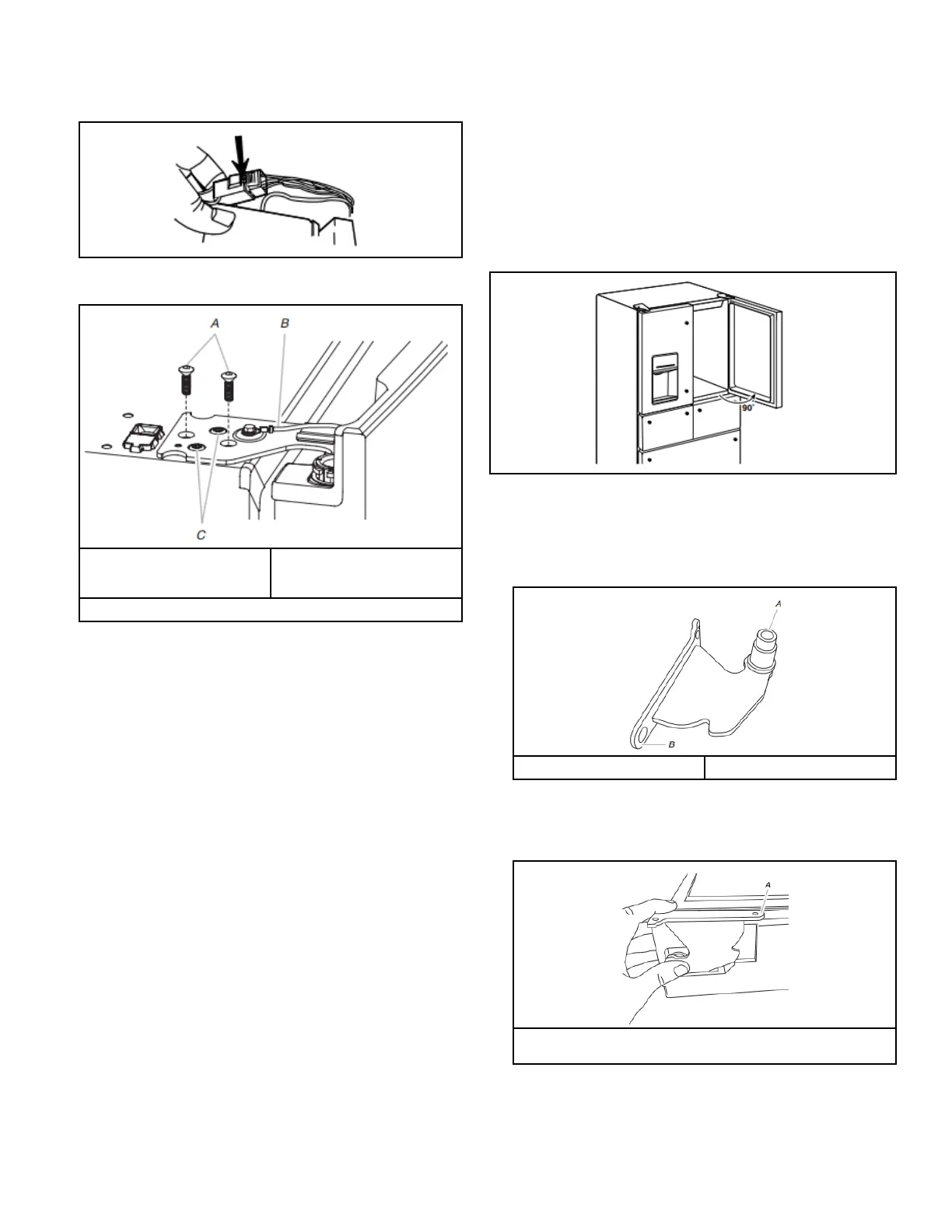 A

B

C

90°

A

B

A