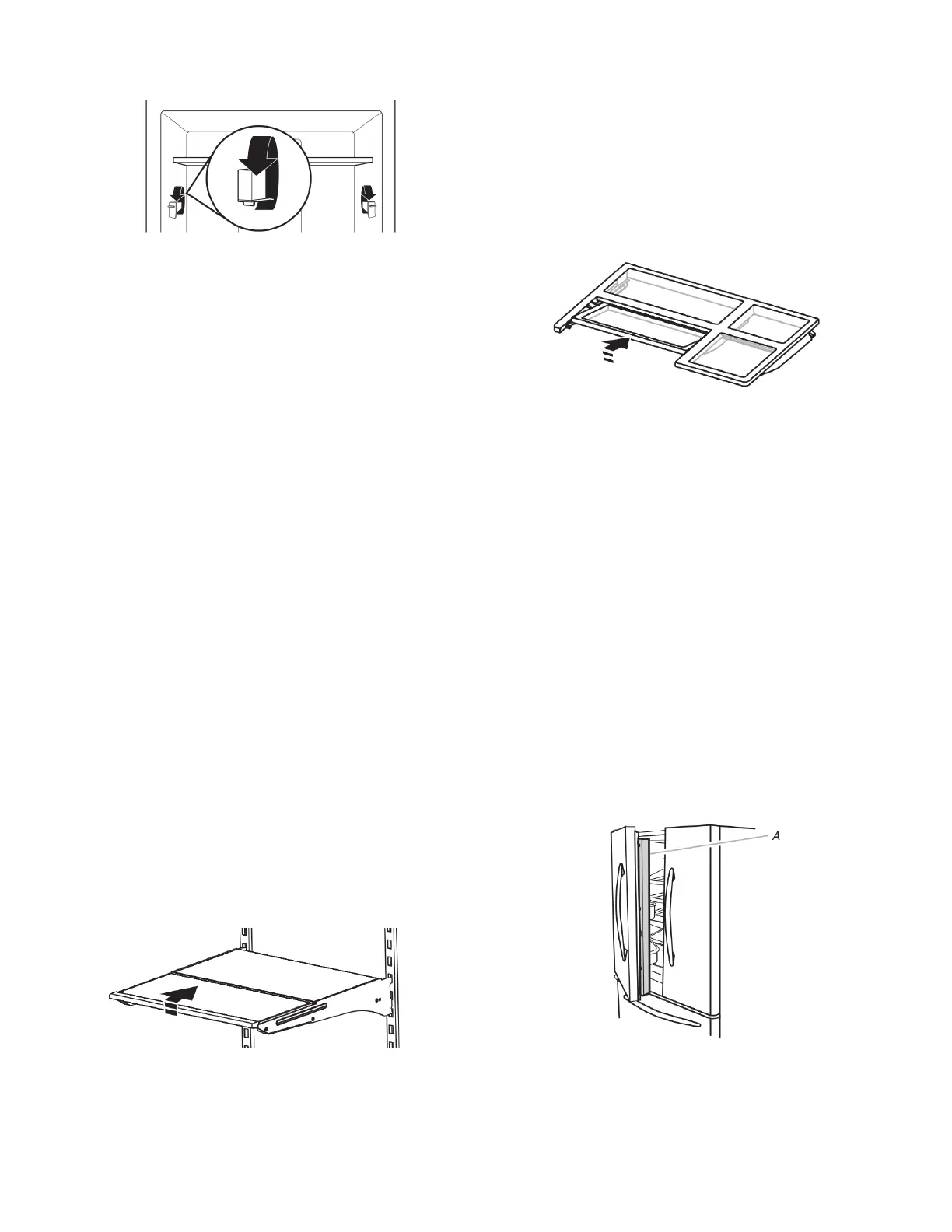 A