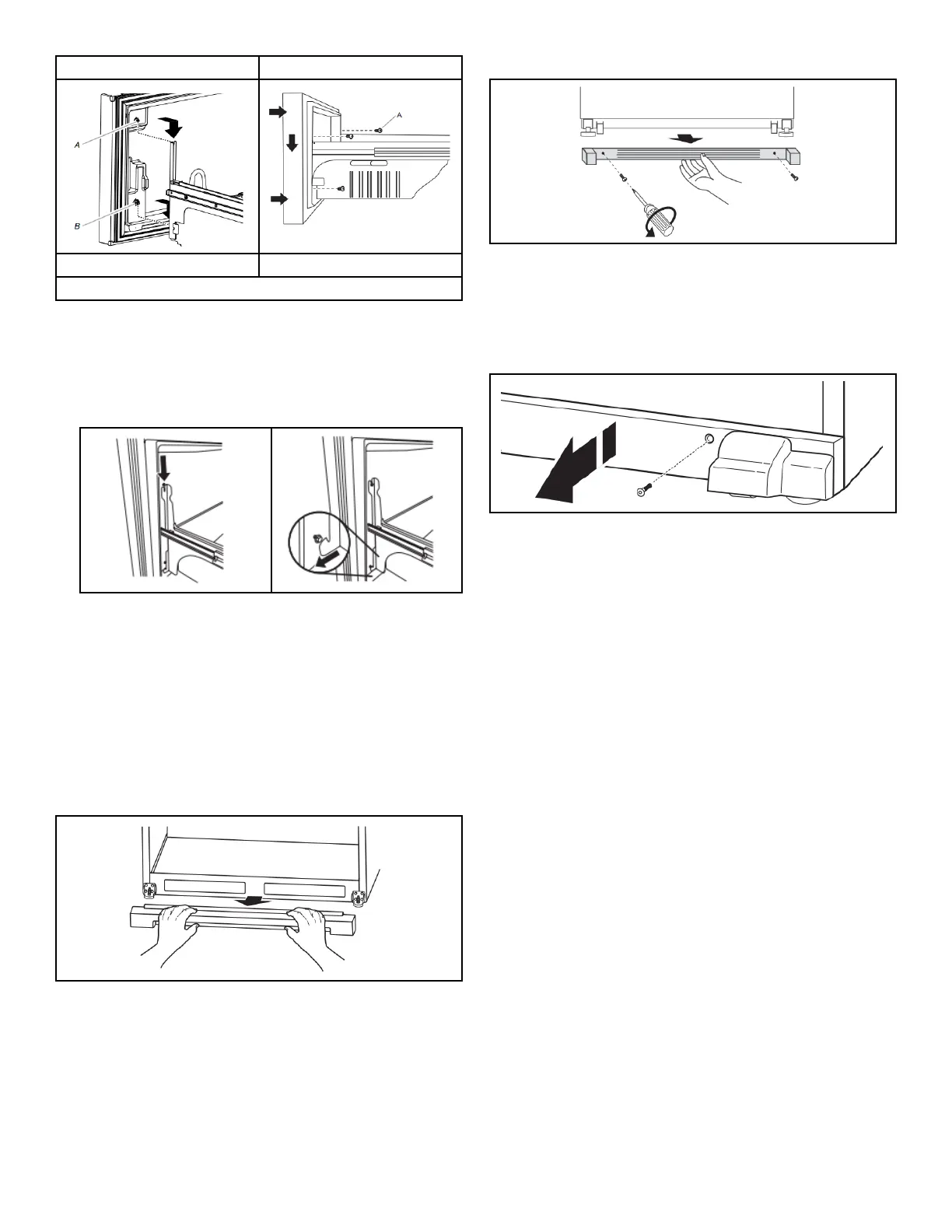 A

B

A