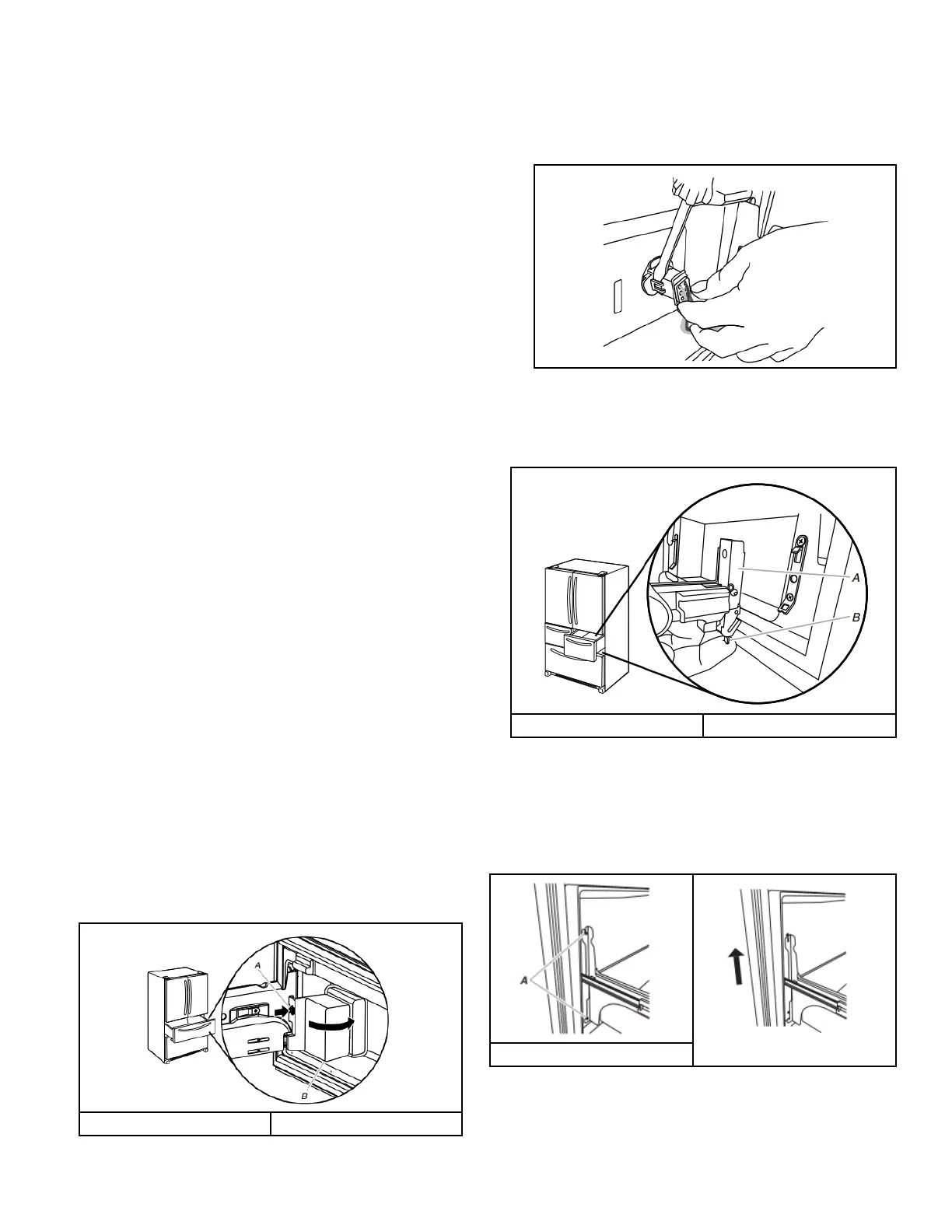 A

B

A

B

A