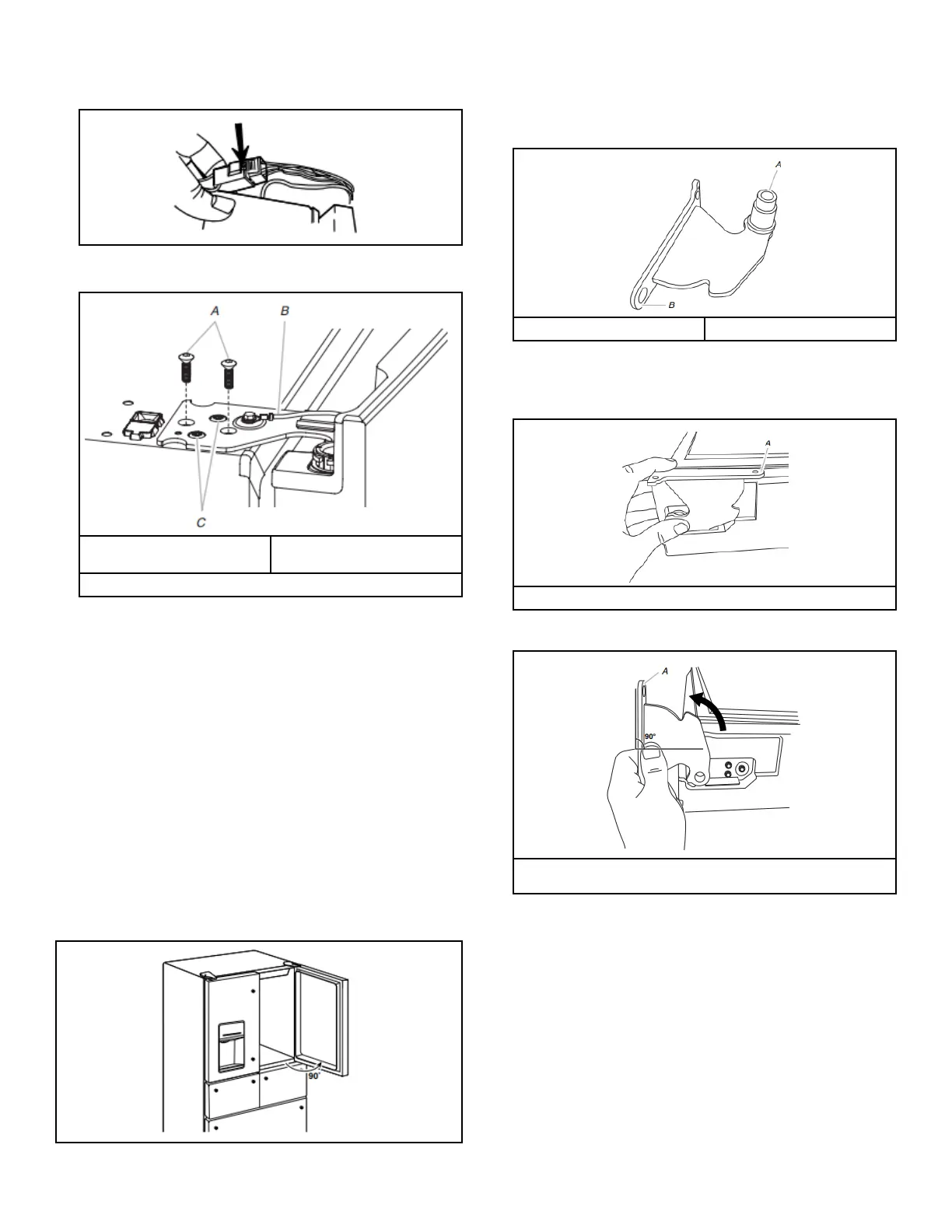 A
B
C

A
B

A

A
90°

90°