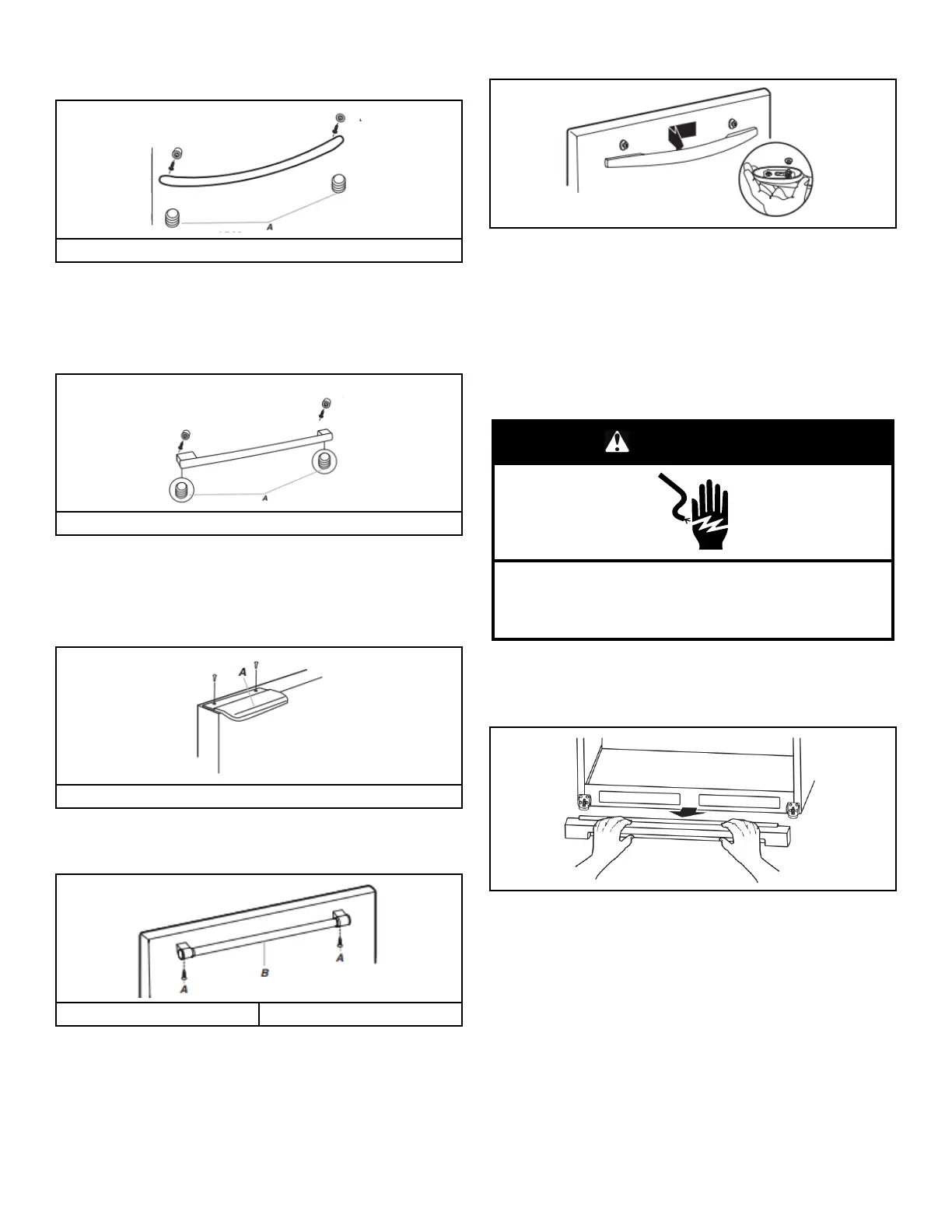 A

A

A

A

B

A