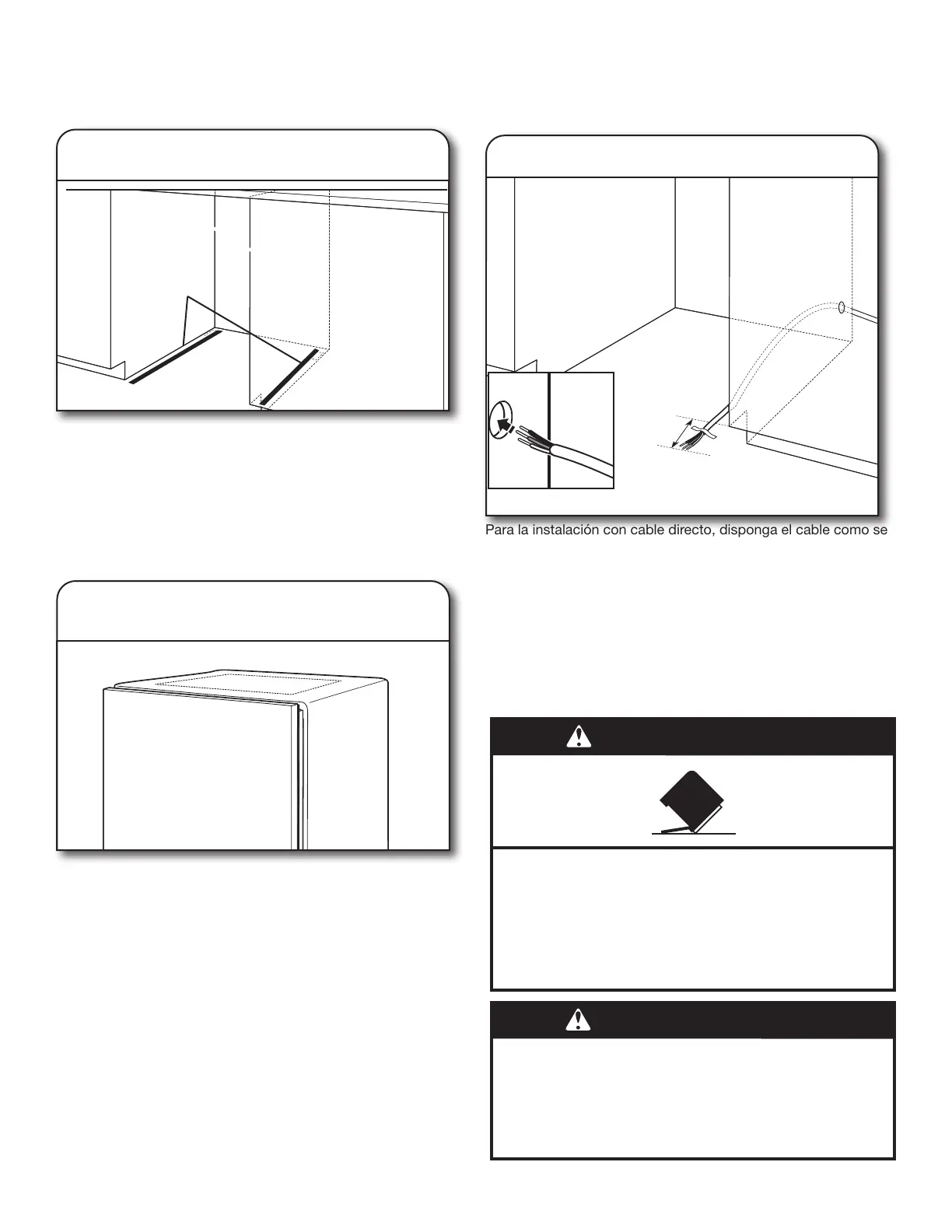 Para la instalación con cable directo, disponga el cable como se