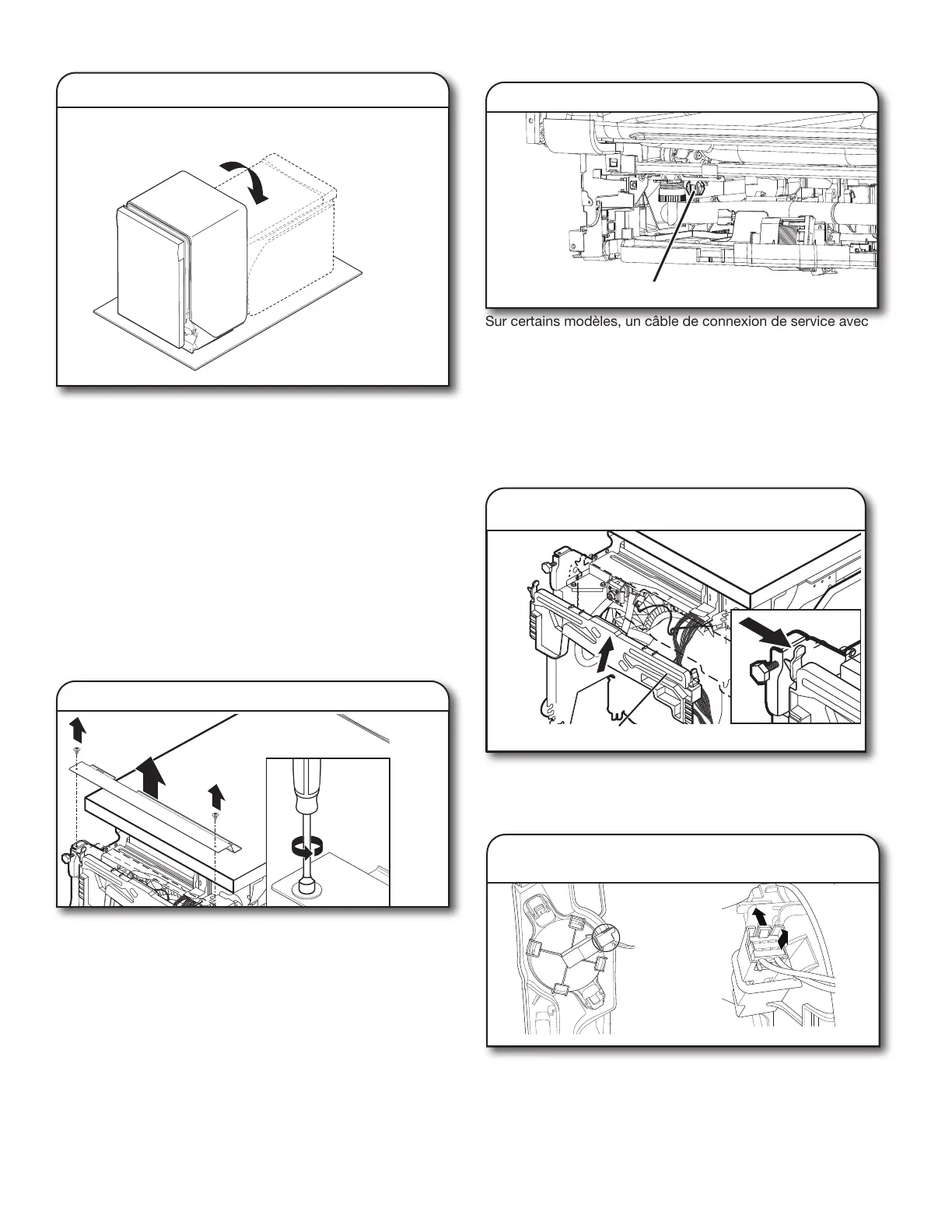 Sur certains modèles, un câble de connexion de service avec