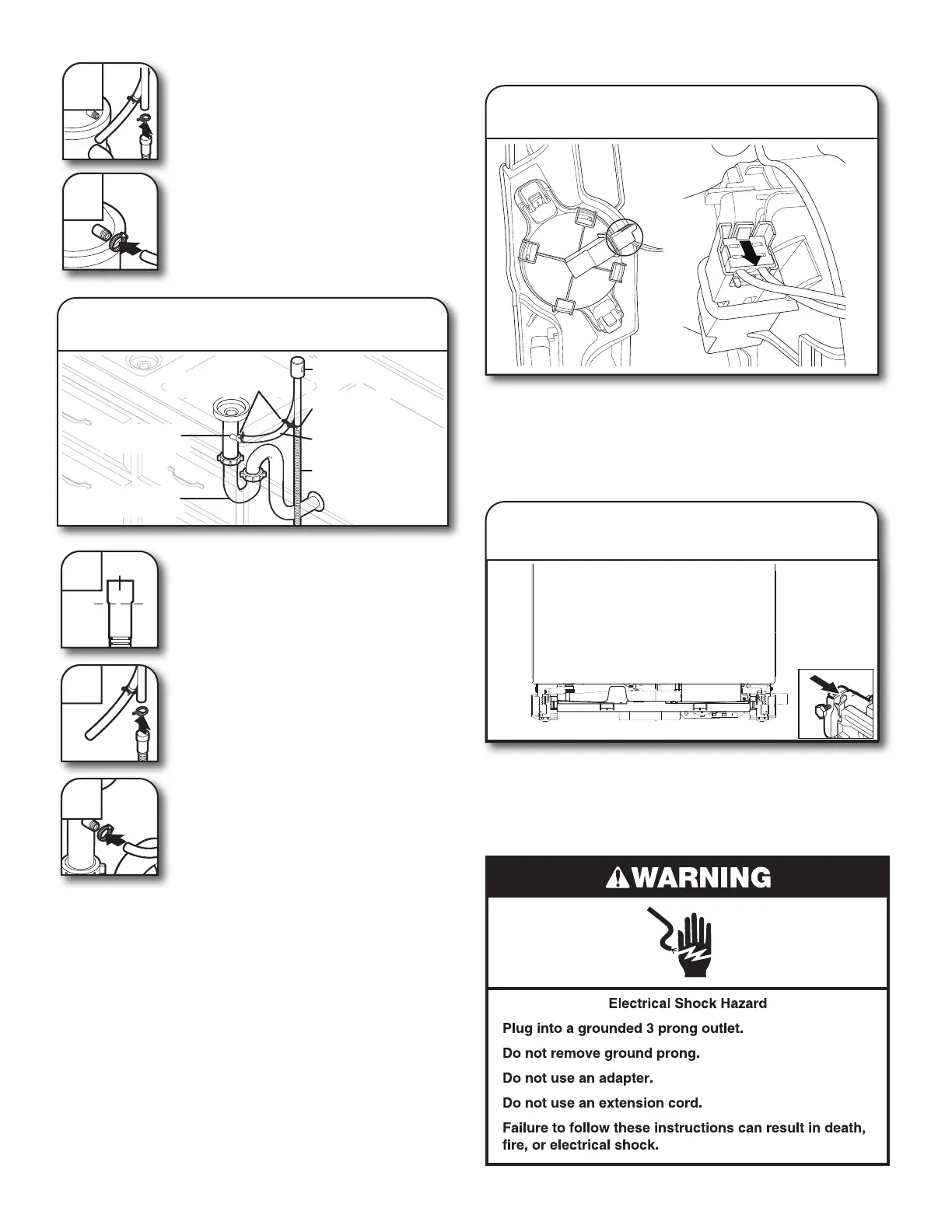 WARNING

Electrical Shock Hazard

Plug into a grounded 3 prong outlet.

Do not remove ground prong.

Do not use an adapter.

Do not use an extension cord.

Failure to follow these instructions can result in death, fire, or electrical shock.