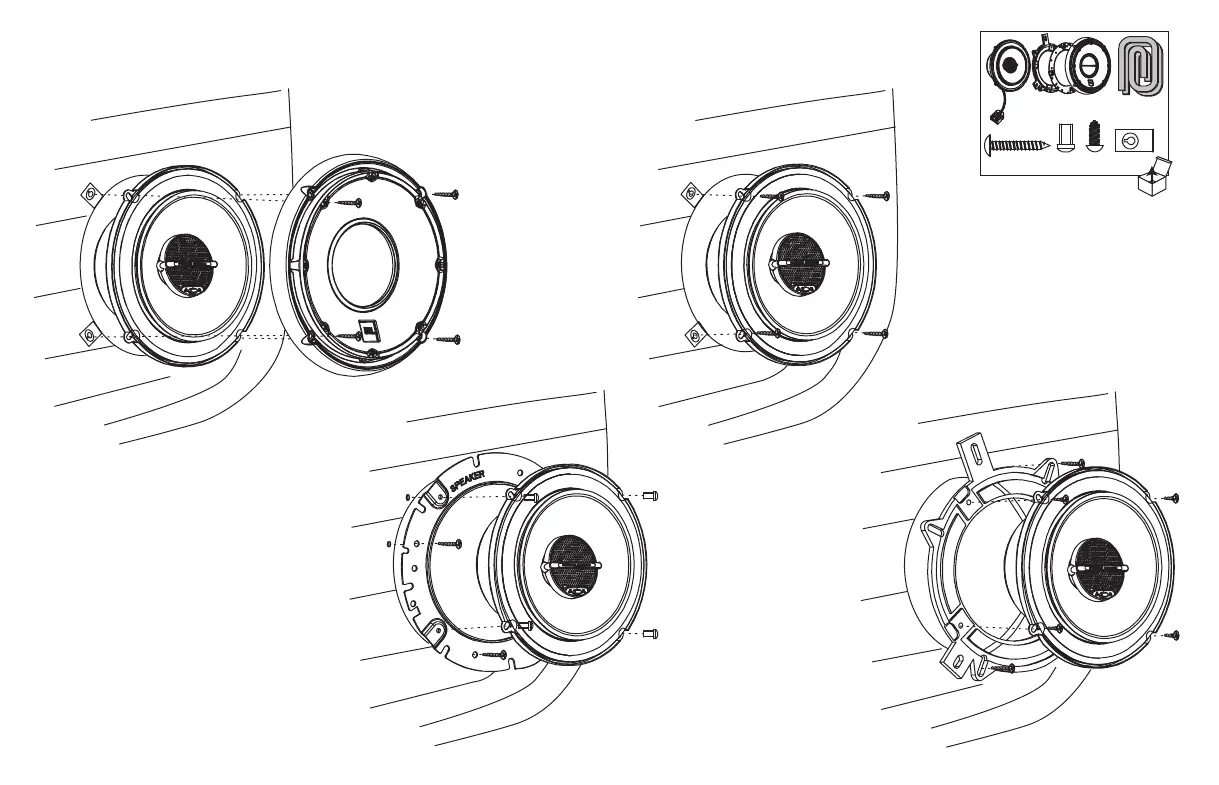 SPEAKER