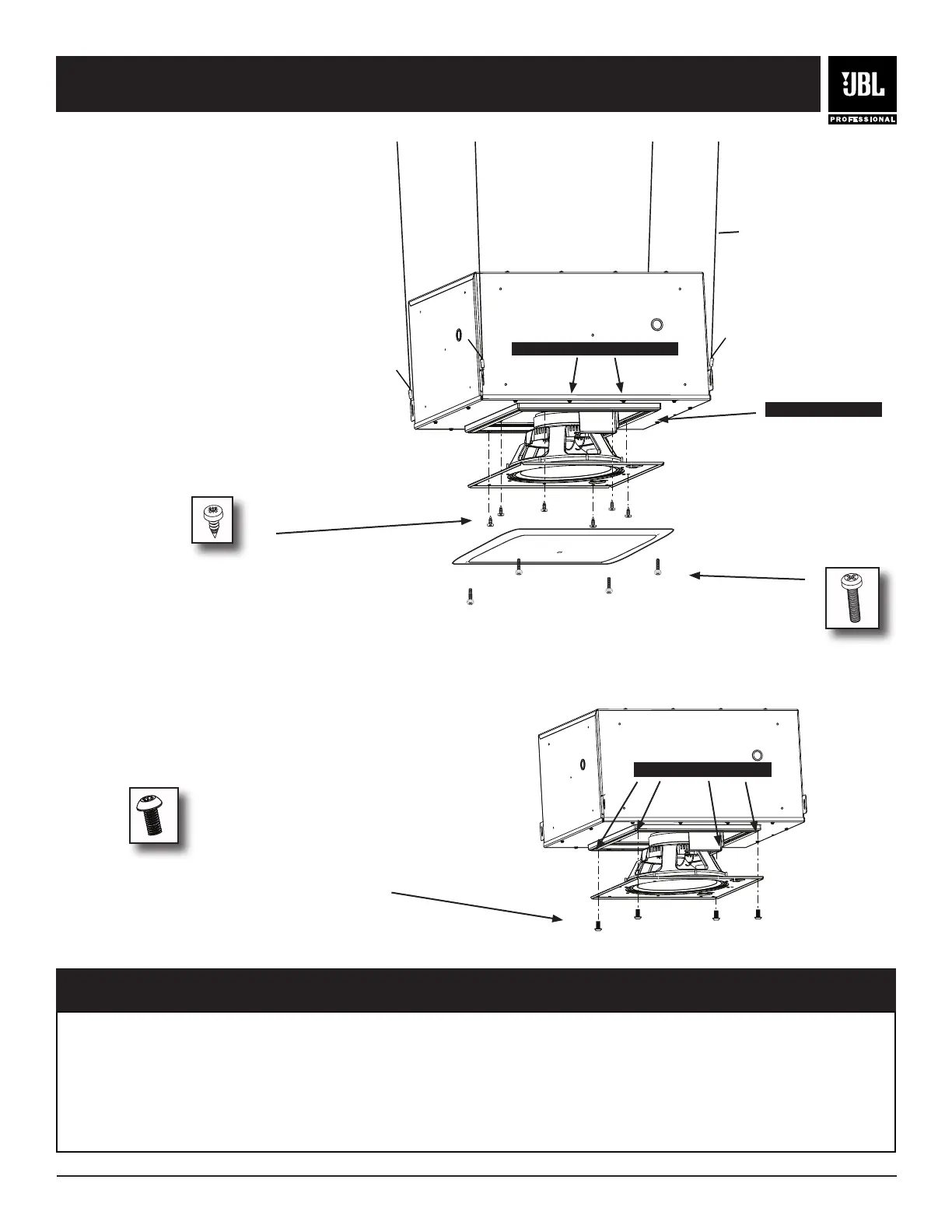 JBL
PROFESSIONAL