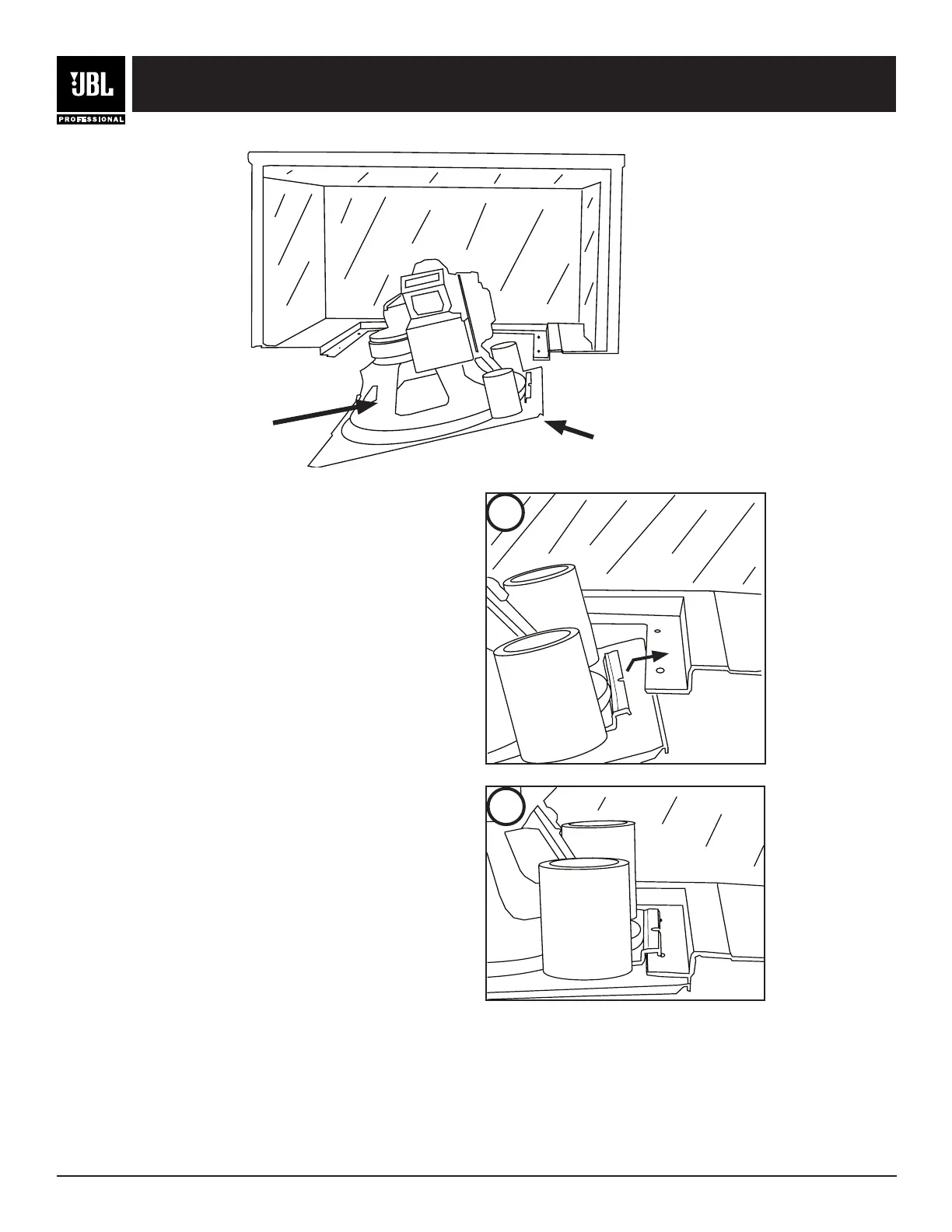 JBL
PROFESSIONAL