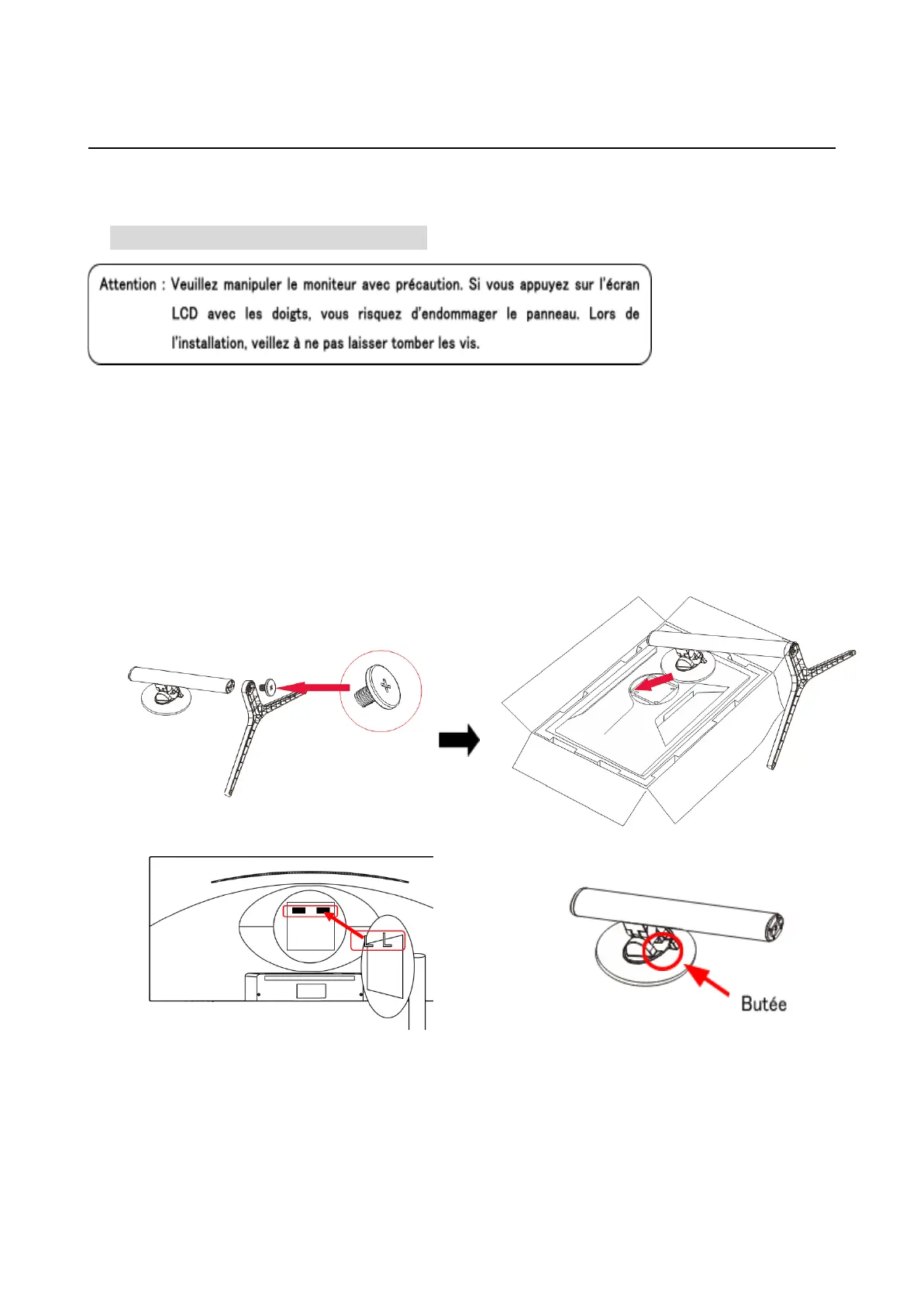 Attention : Veuillez manipuler le moniteur avec précaution. Si vous appuyez sur l'écran LCD avec les doigts, vous risquez d'endommager le panneau. Lors de l'installation, veillez à ne pas laisser tomber les vis.

Butée