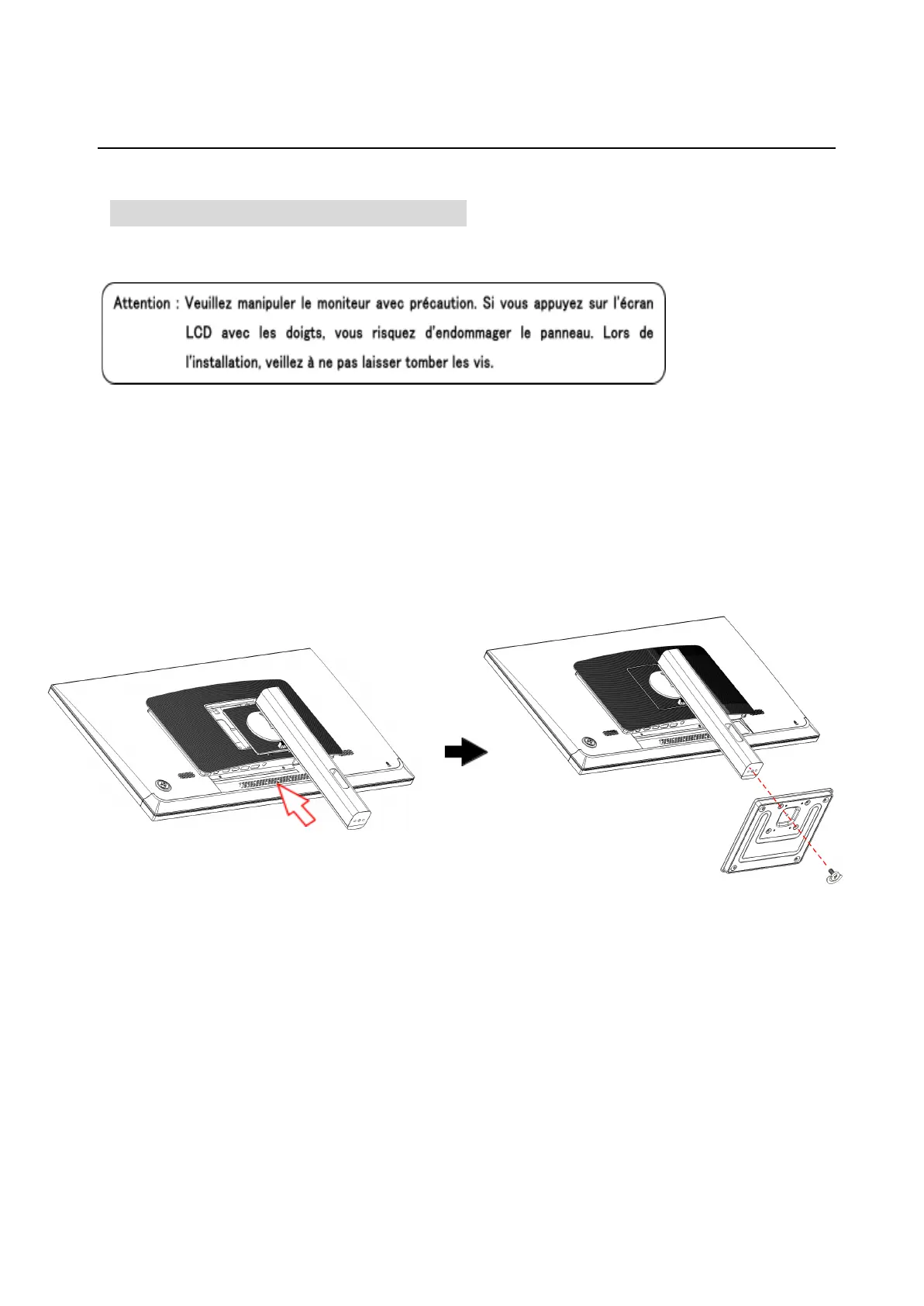 Attention : Veuillez manipuler le moniteur avec précaution. Si vous appuyez sur l'écran LCD avec les doigts, vous risquez d'endommager le panneau. Lors de l'installation, veillez à ne pas laisser tomber les vis.