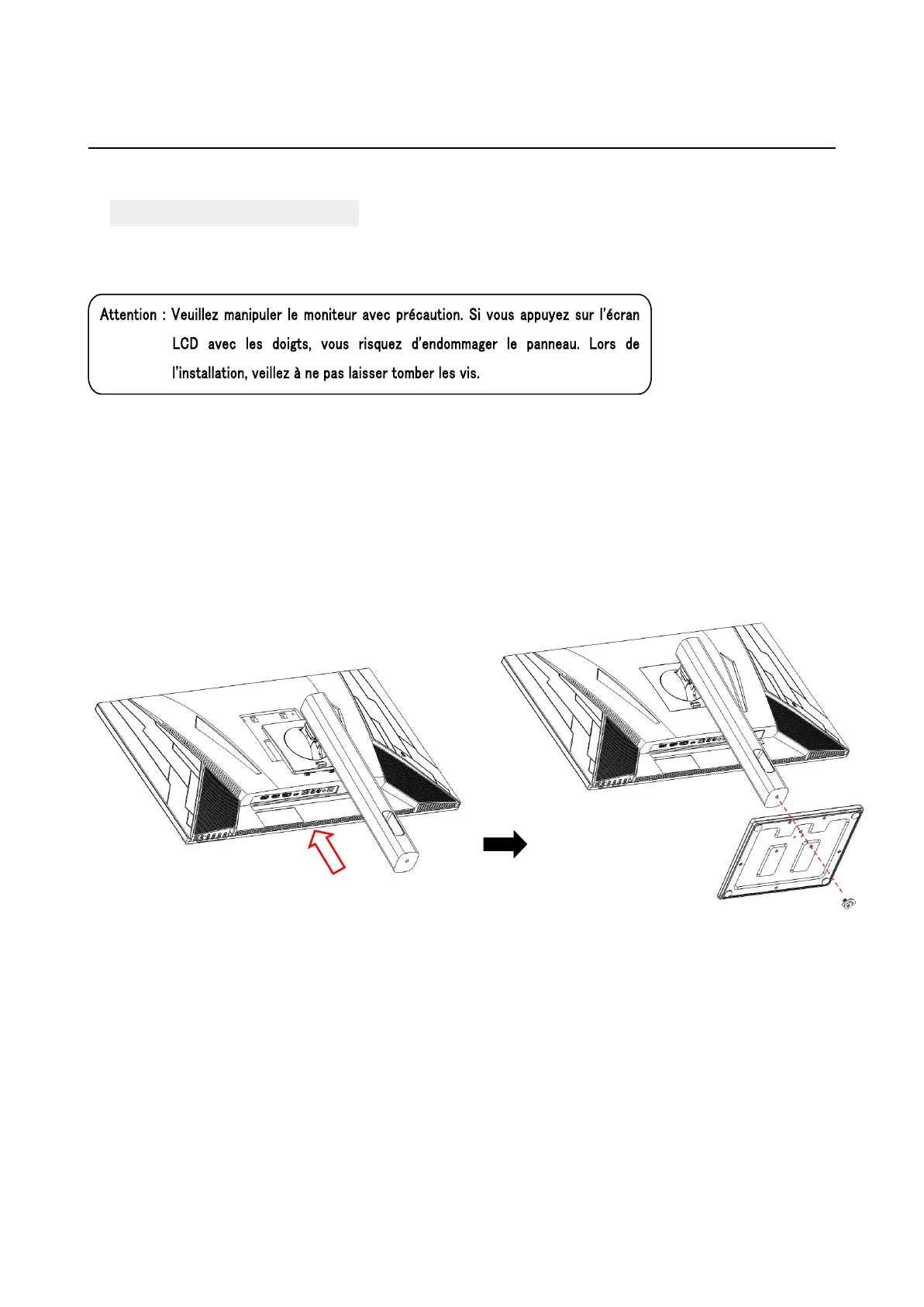 Attention : Veuillez manipuler le moniteur avec précaution. Si vous appuyez sur l'écran LCD avec les doigts, vous risquez d'endommager le panneau. Lors de l'installation, veillez à ne pas laisser tomber les vis.